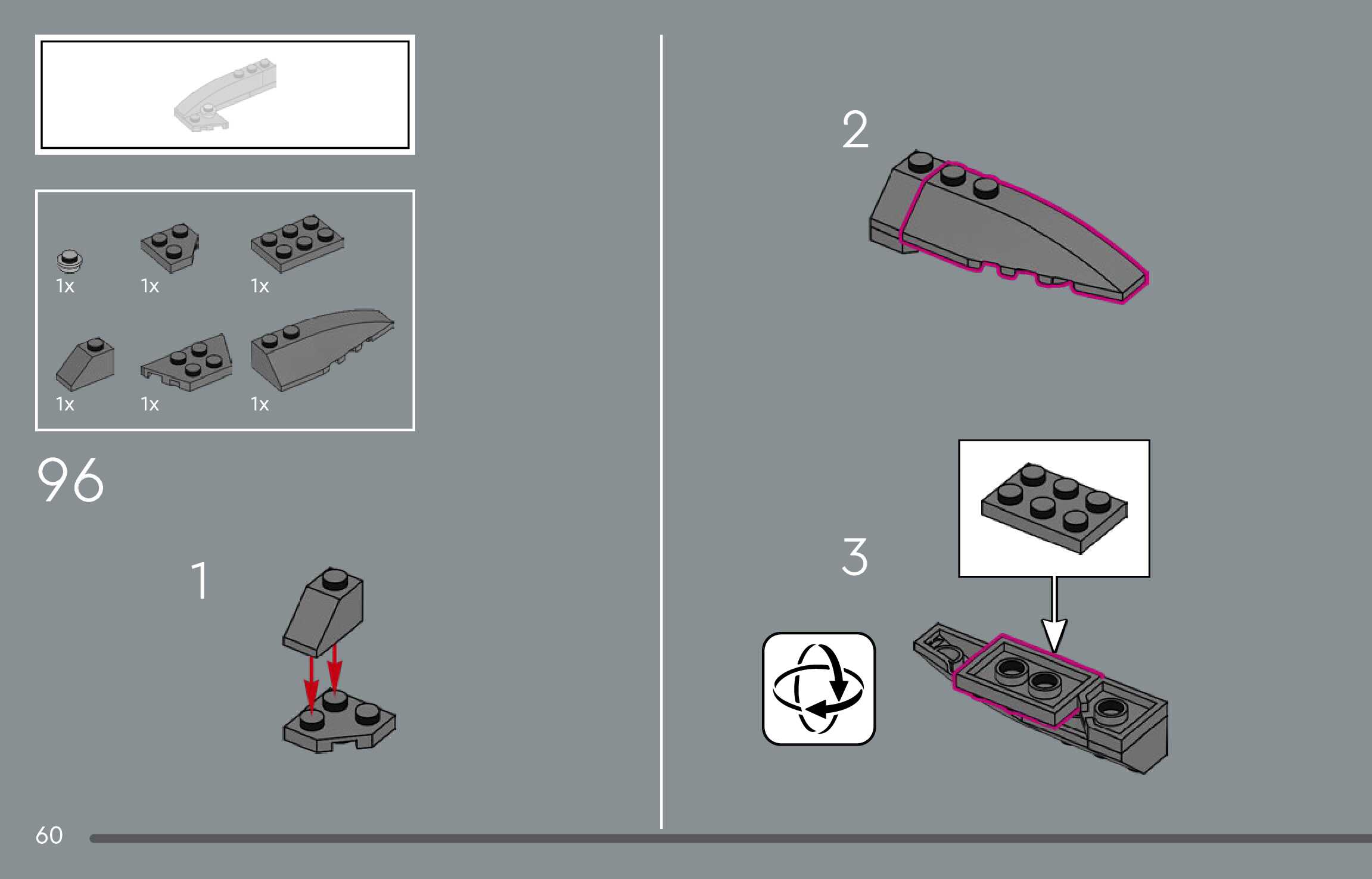 1x 1x 1x
1x 1x 1x

96

1

2

3

60