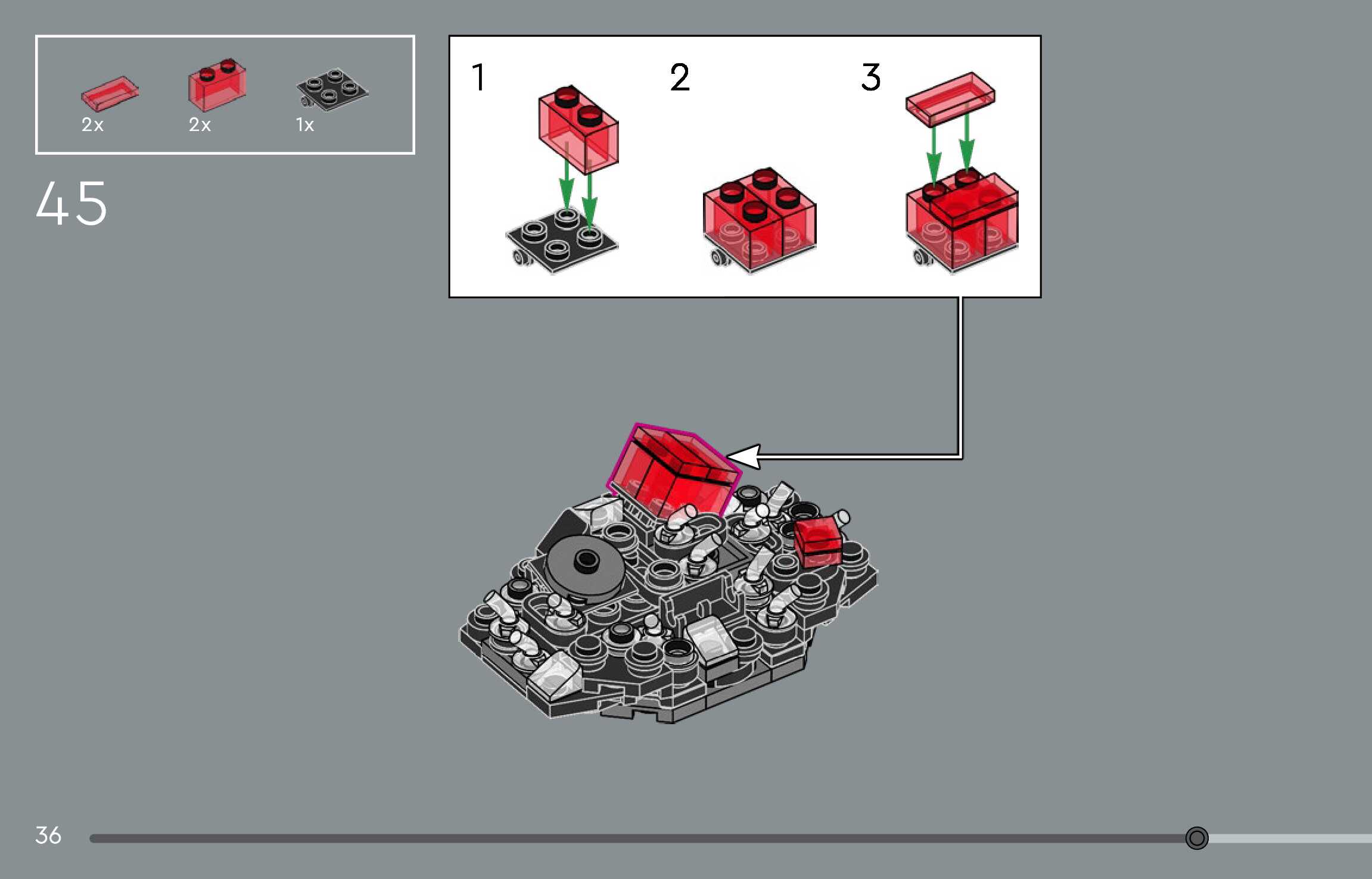 2x 2x 1x

45

1 2 3

36