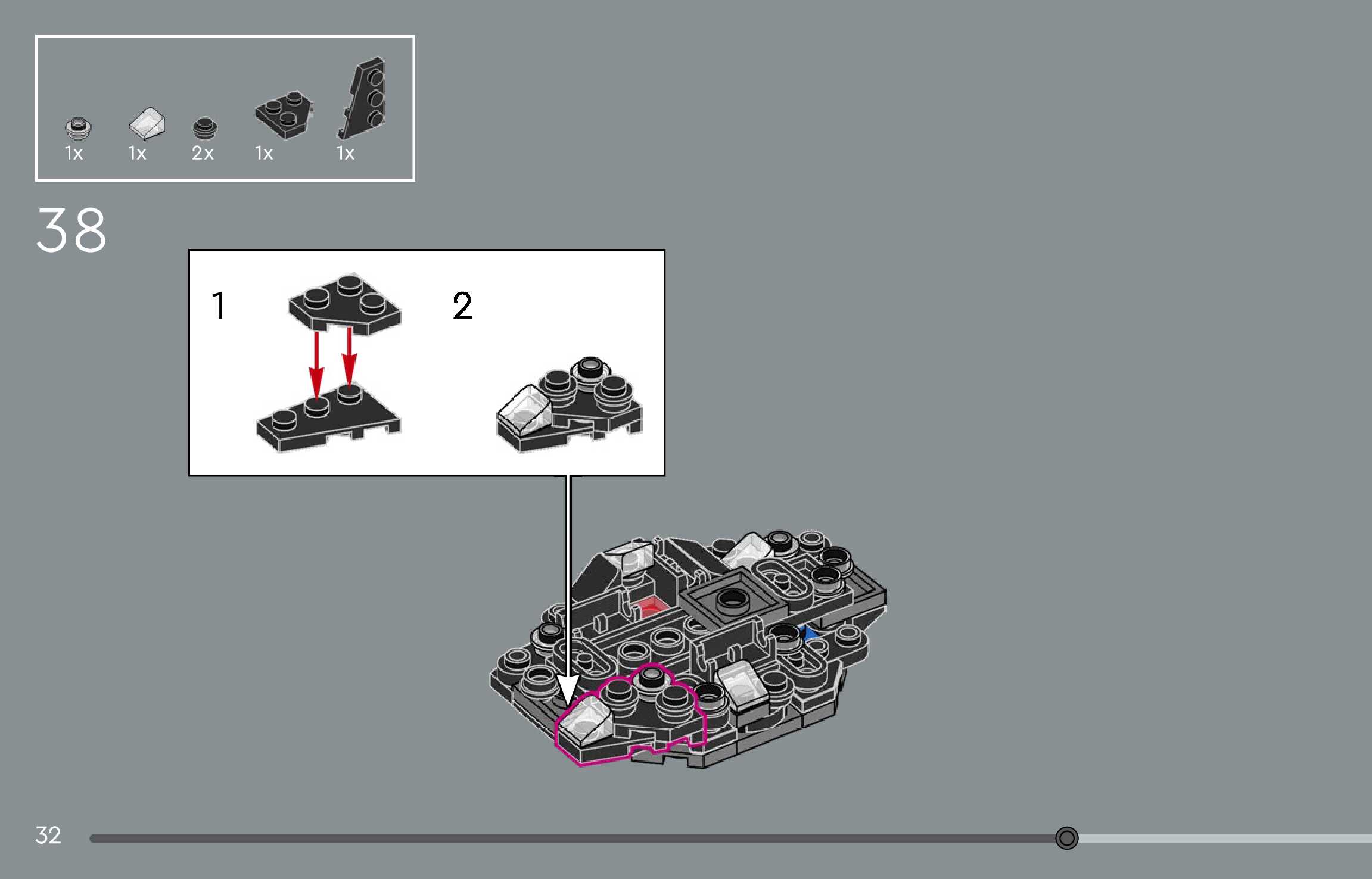 1x 1x 2x 1x 1x

38

1

2

32