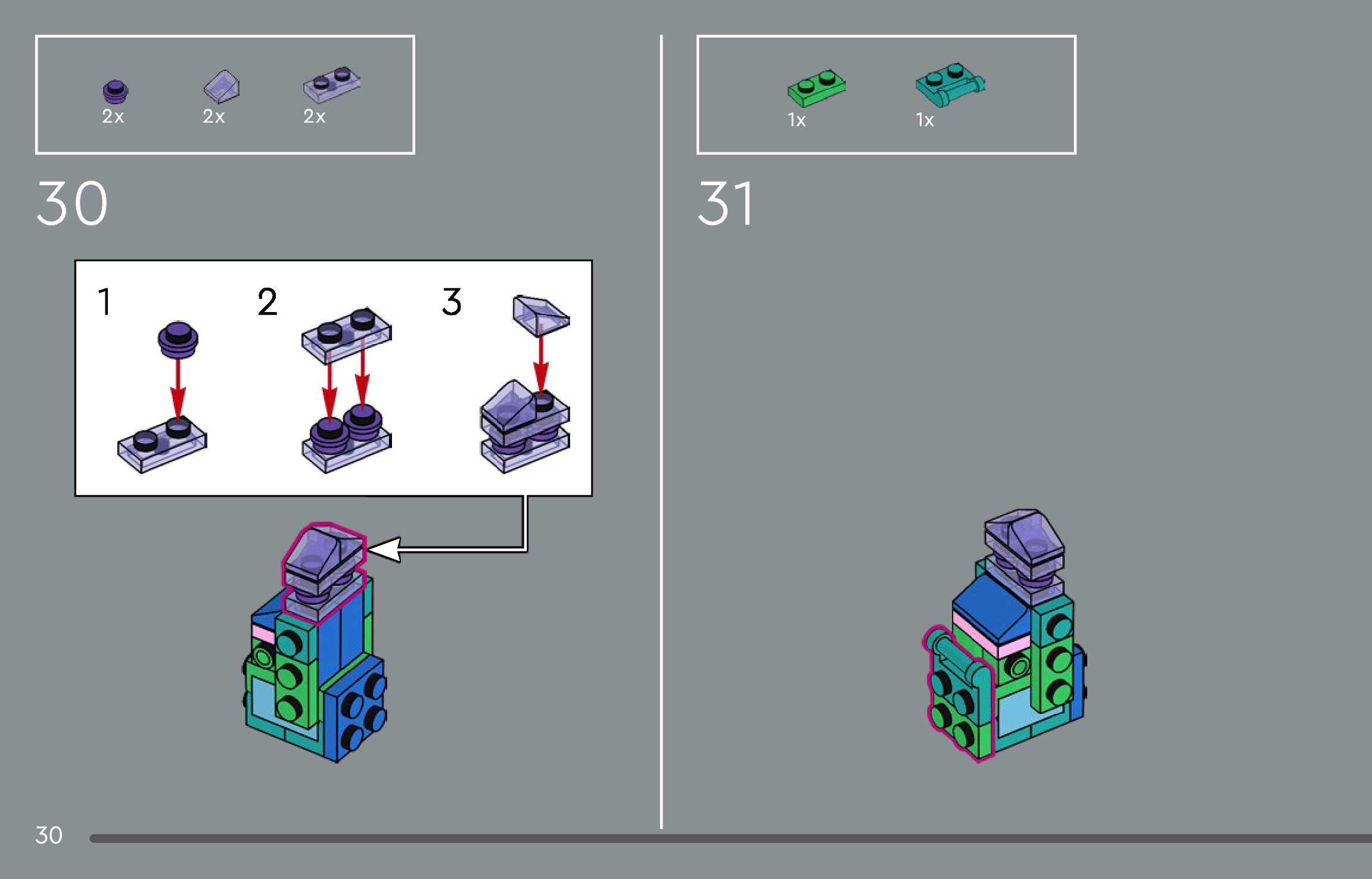 2x 2x 2x

30

1 2 3

1x 1x

31

30