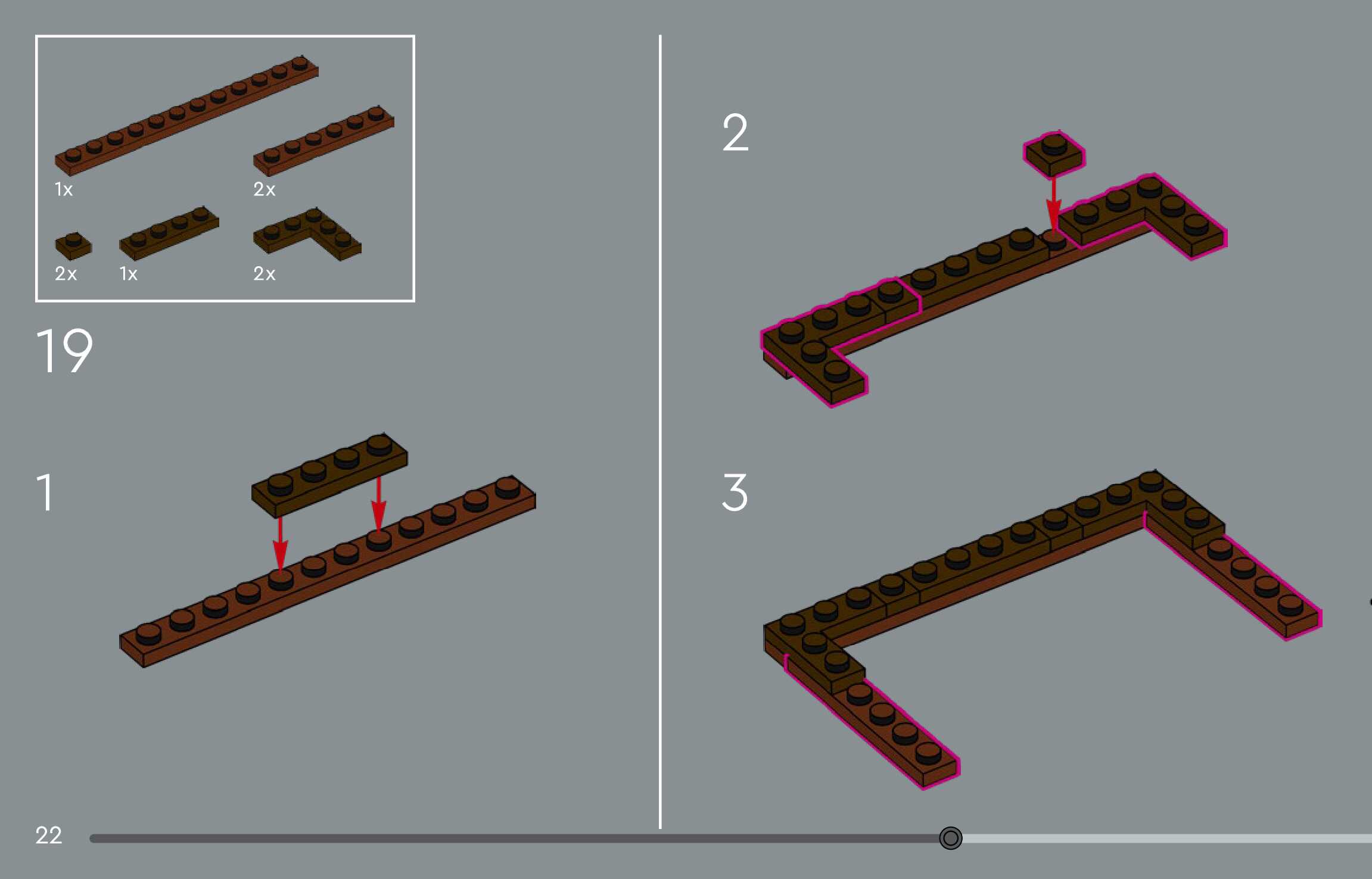 1x
2x
2x
1x
2x

19

1

2

3

22