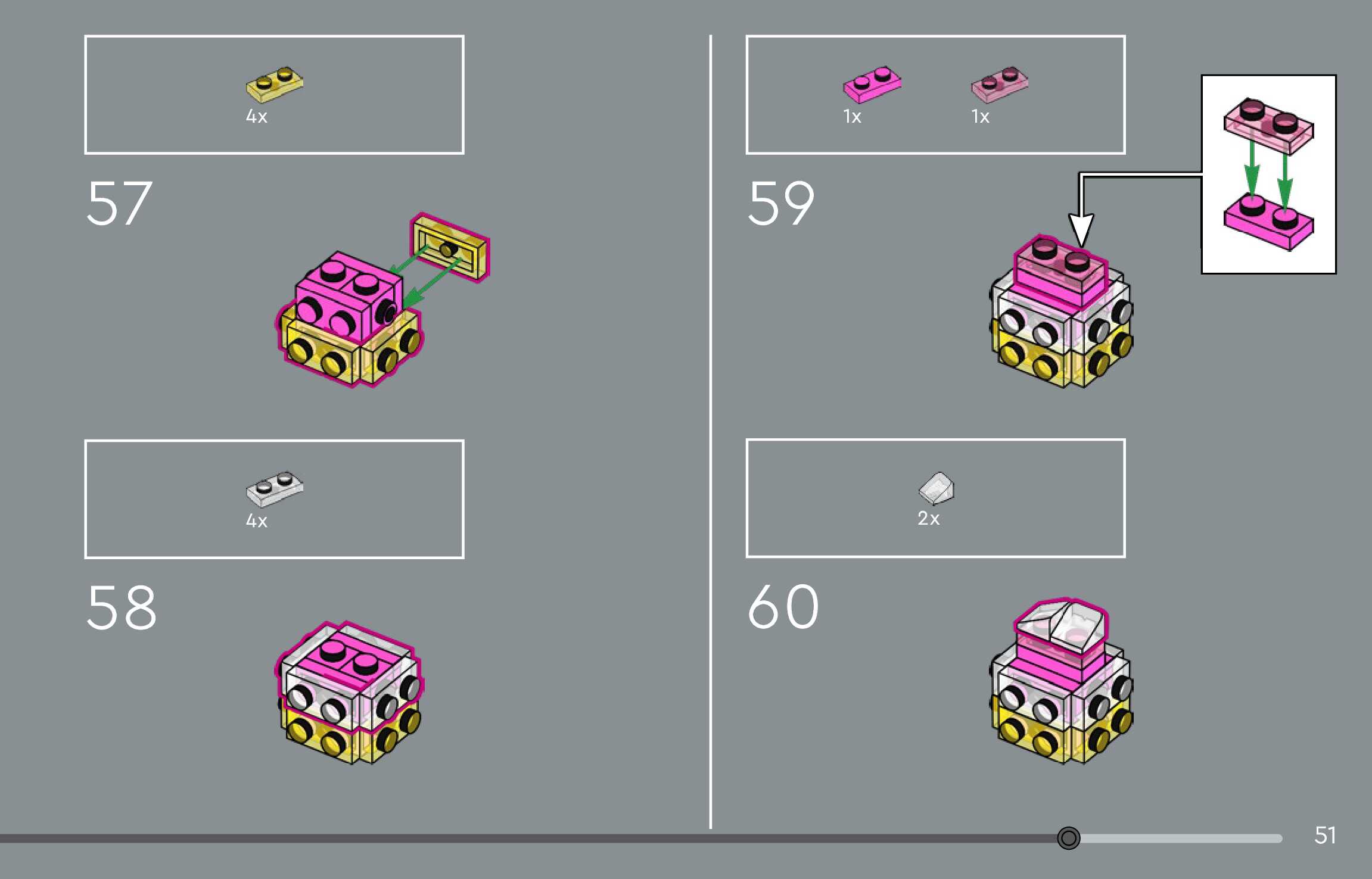 4x

57

4x

58

1x 1x

59

2x

60

51