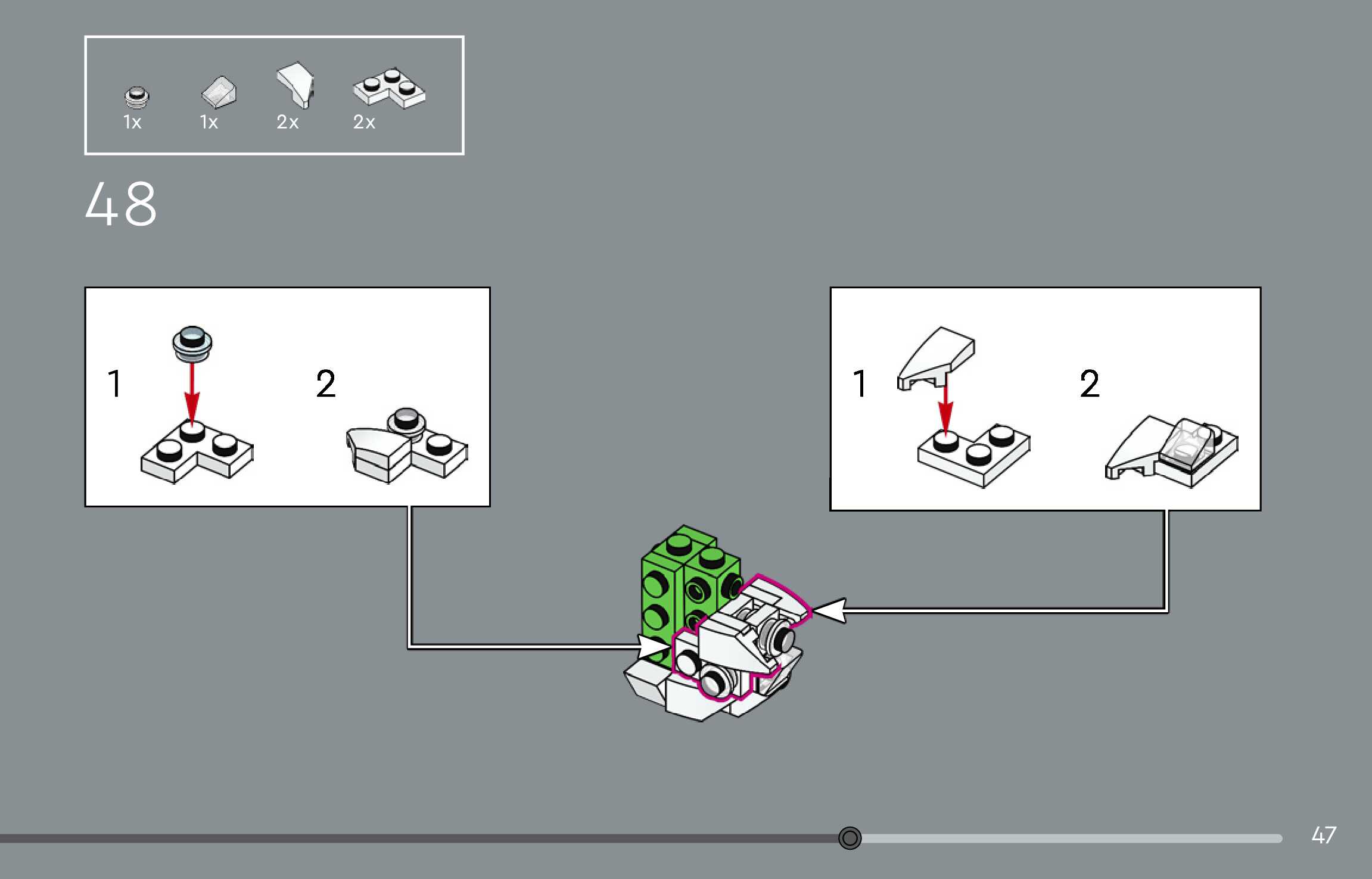 1x 1x 2x 2x

48

1

2

1

2

47