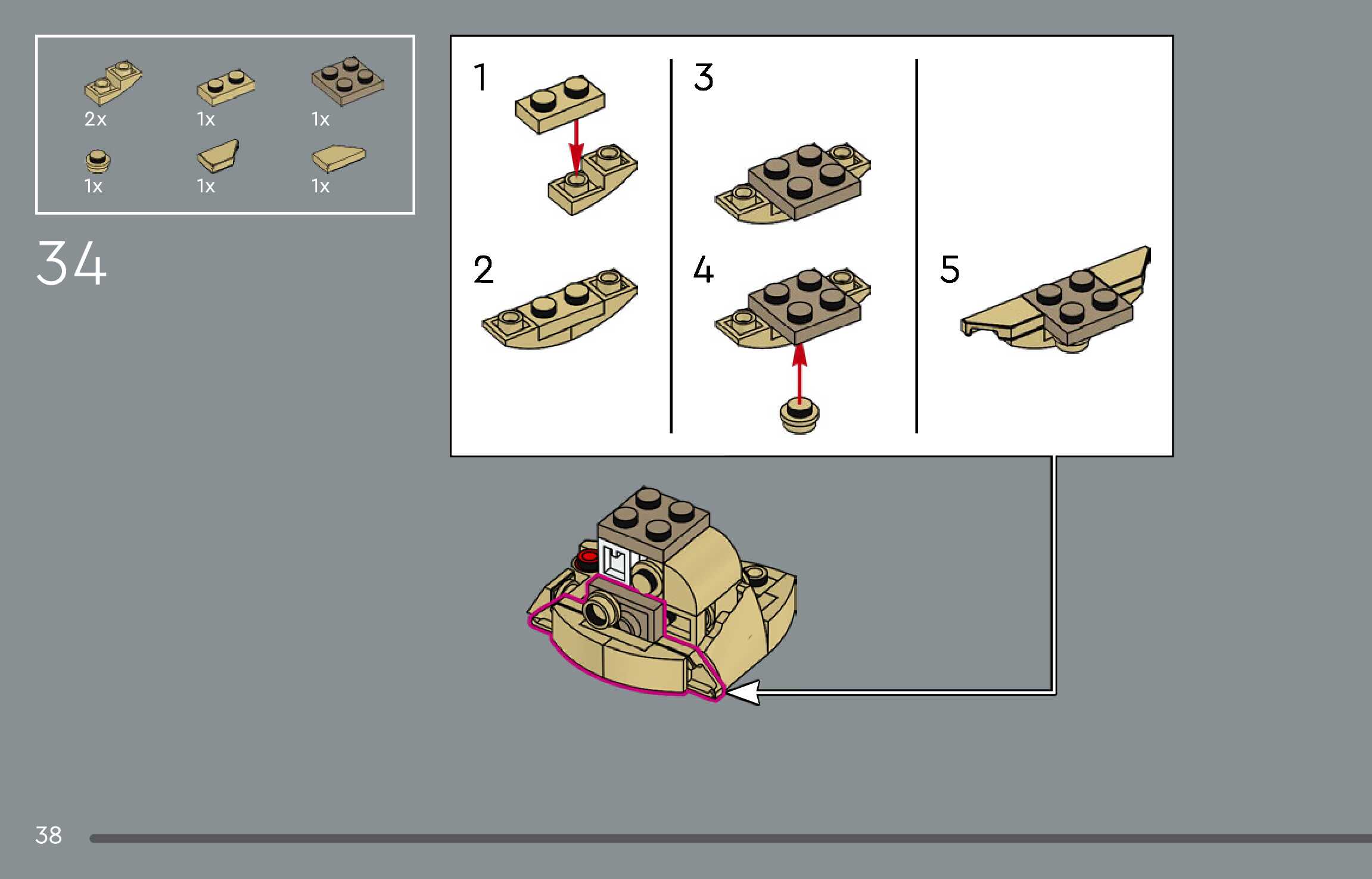 2x
1x
1x
1x
1x
1x

34

1
2
3
4
5

38