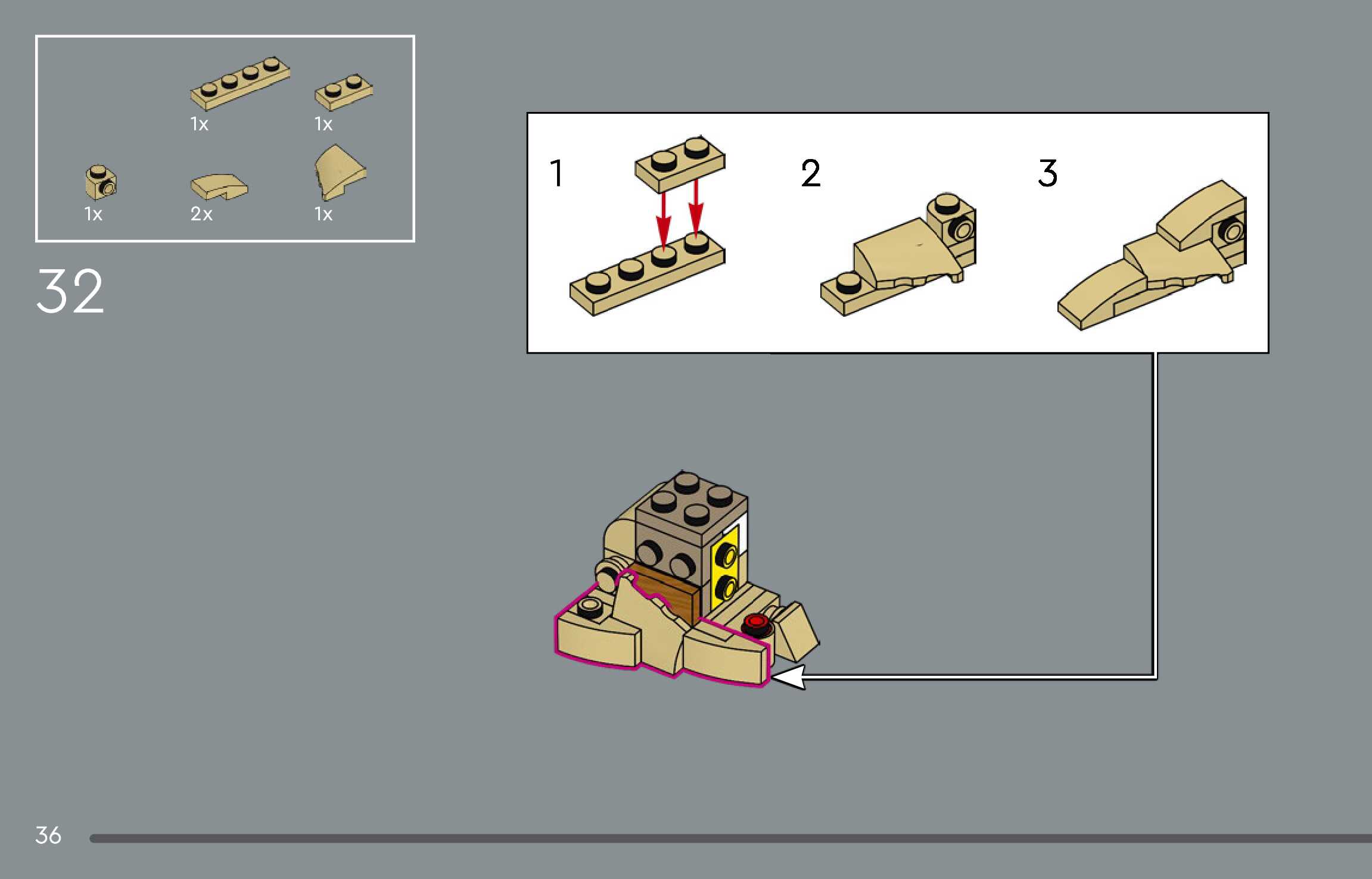 1x
1x
1x
2x
1x

32

1
2
3

36