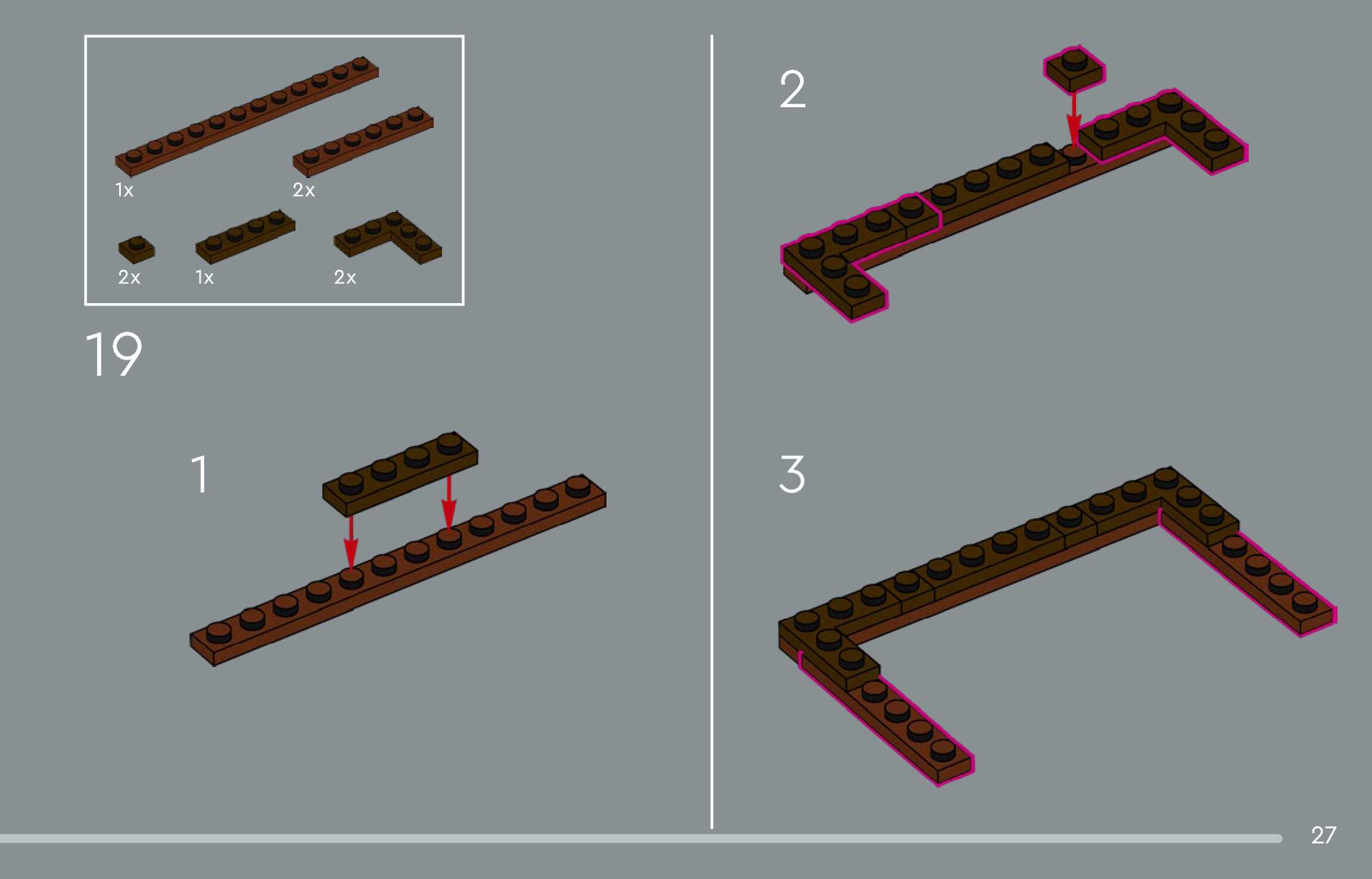 1x

2x

2x

1x

2x

19

1

2

3

27