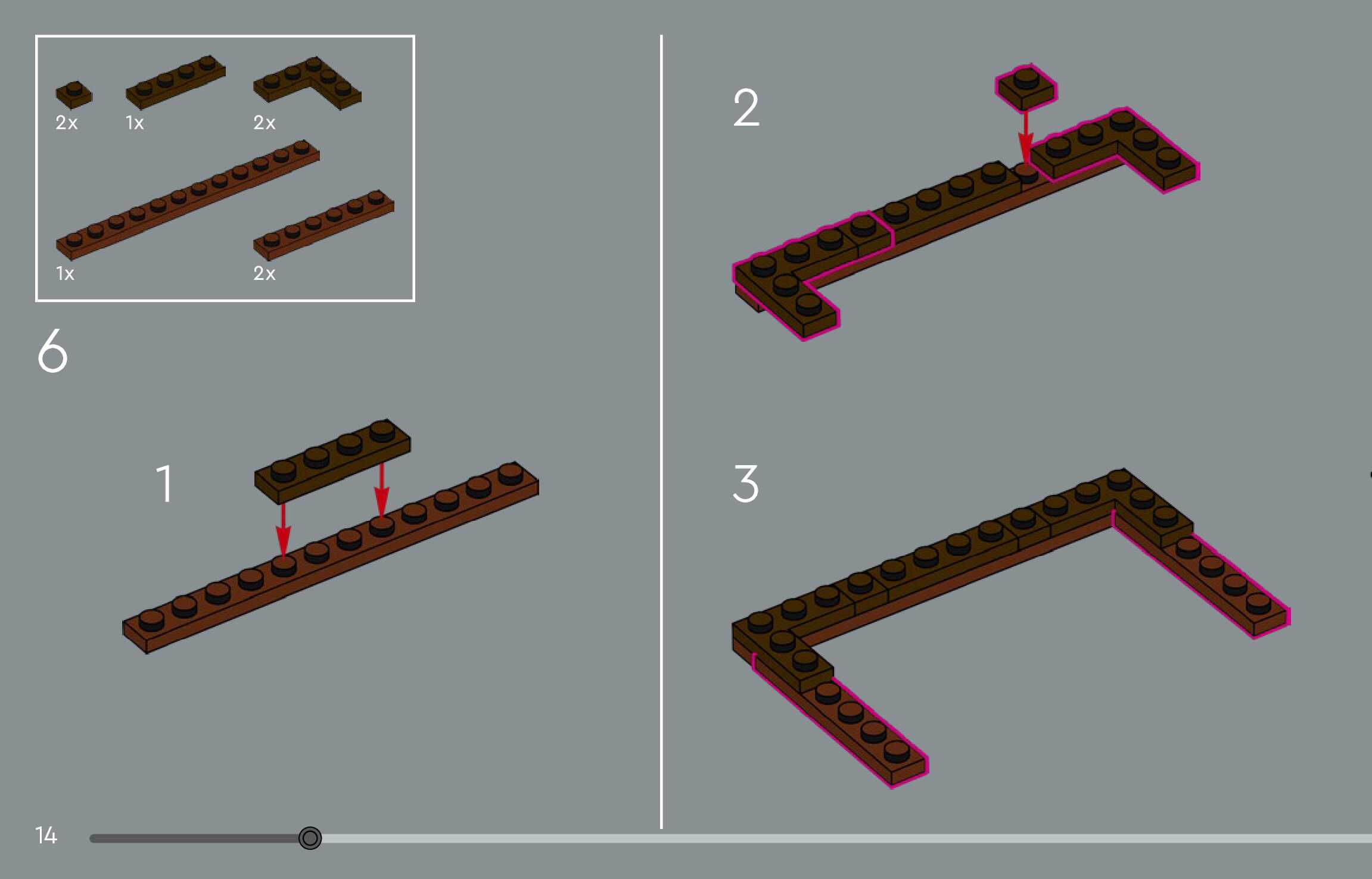 2x 1x 2x

1x 2x

6

1

2

3

14