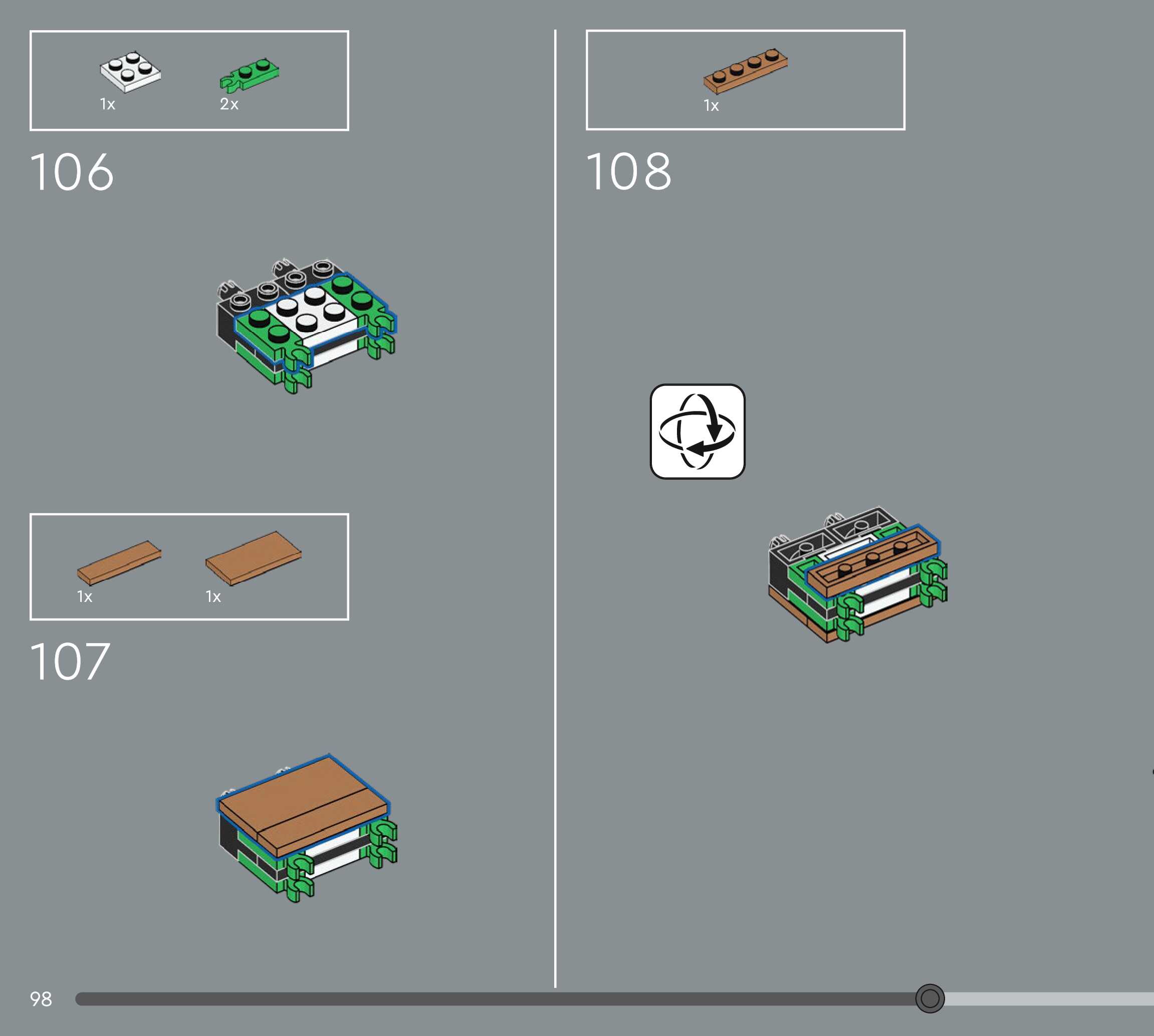 1x 2x

106

1x 1x

107

1x

108

98