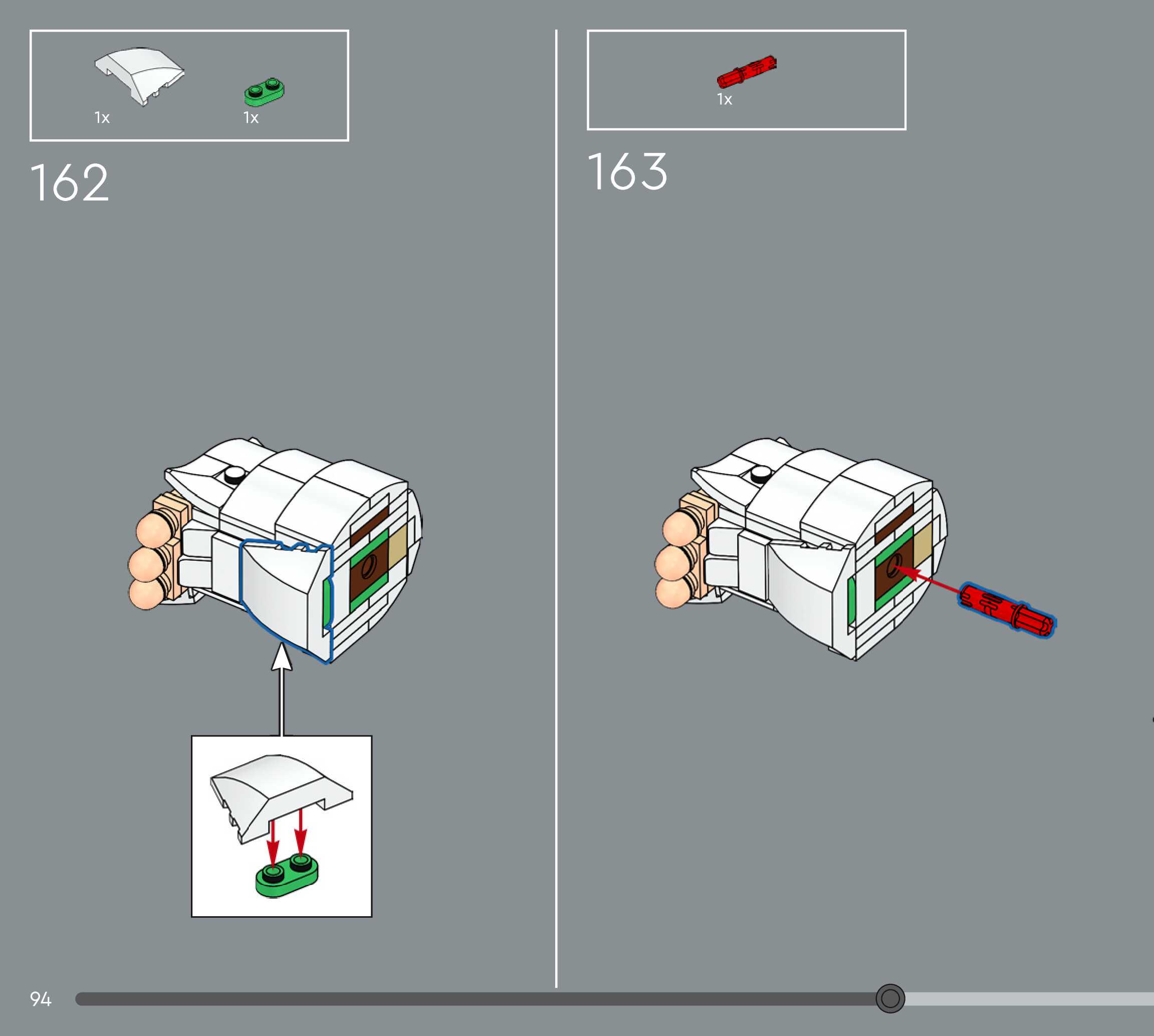 1x 1x

162

1x

163

94