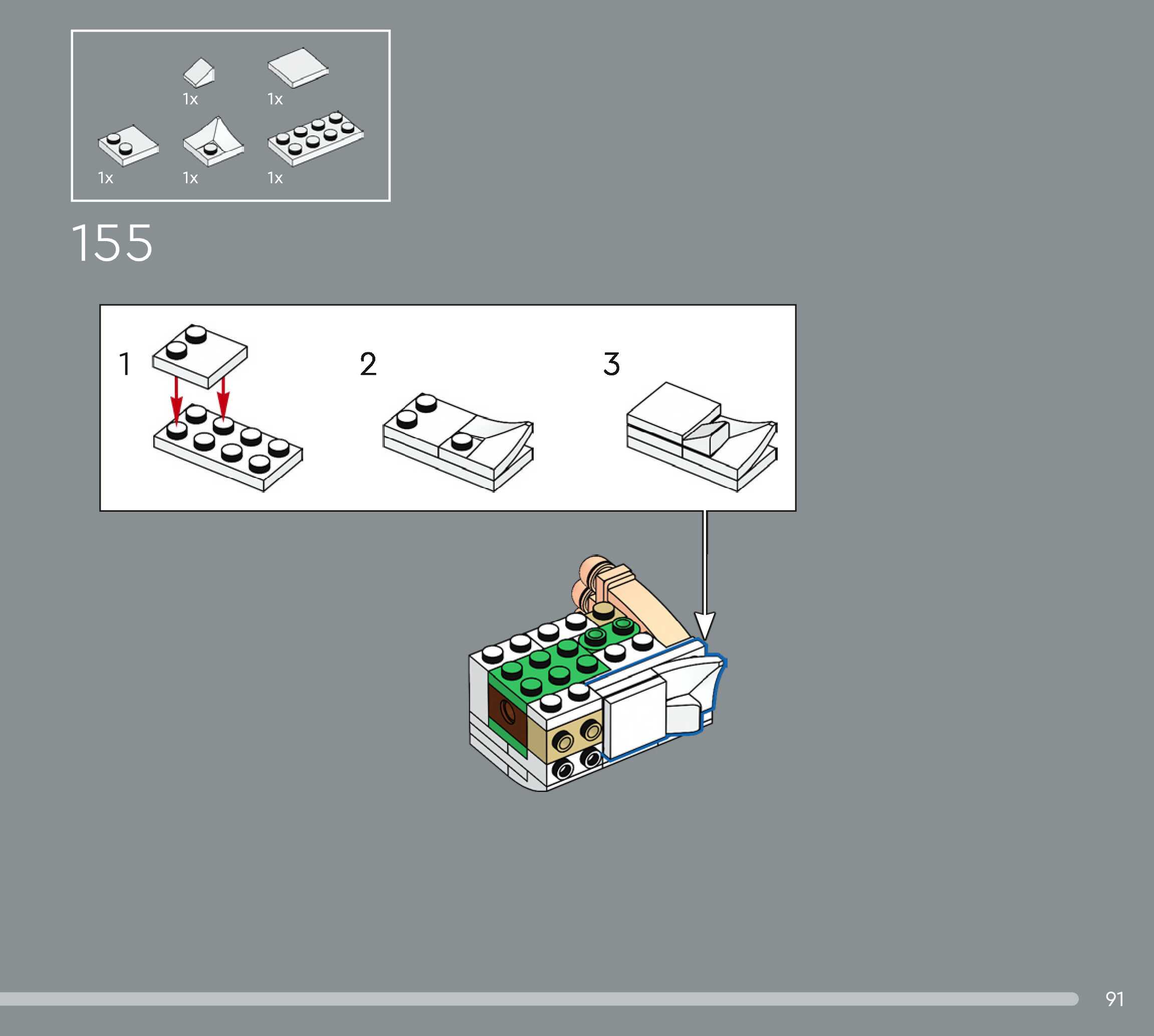 1x 1x

1x 1x 1x

155

1

2

3

91