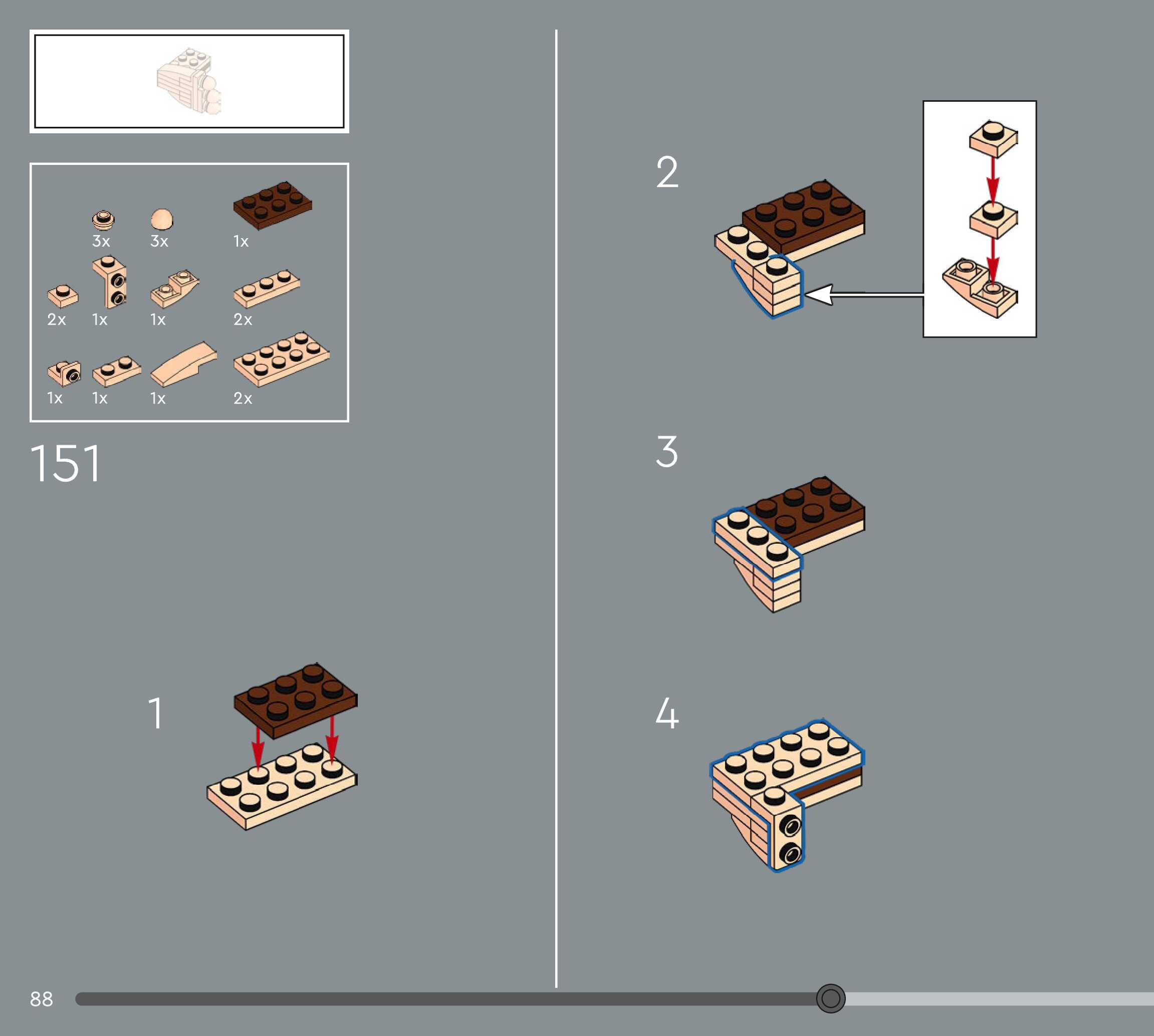 3x 3x 1x

2x 1x 1x 2x

1x 1x 1x 2x

151

1

2

3

4

88