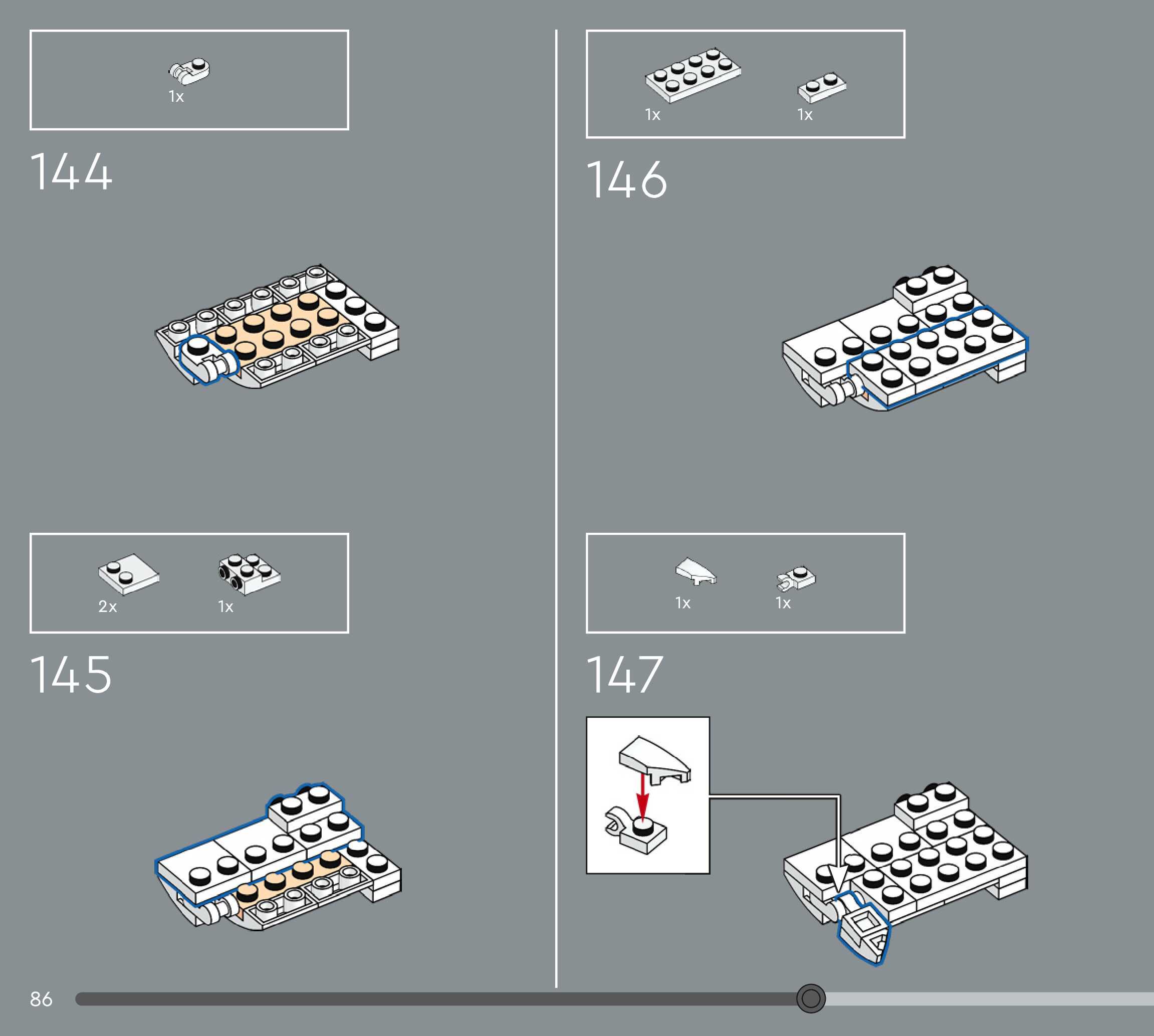 1x

144

2x

1x

145

1x

1x

146

1x

1x

147

86