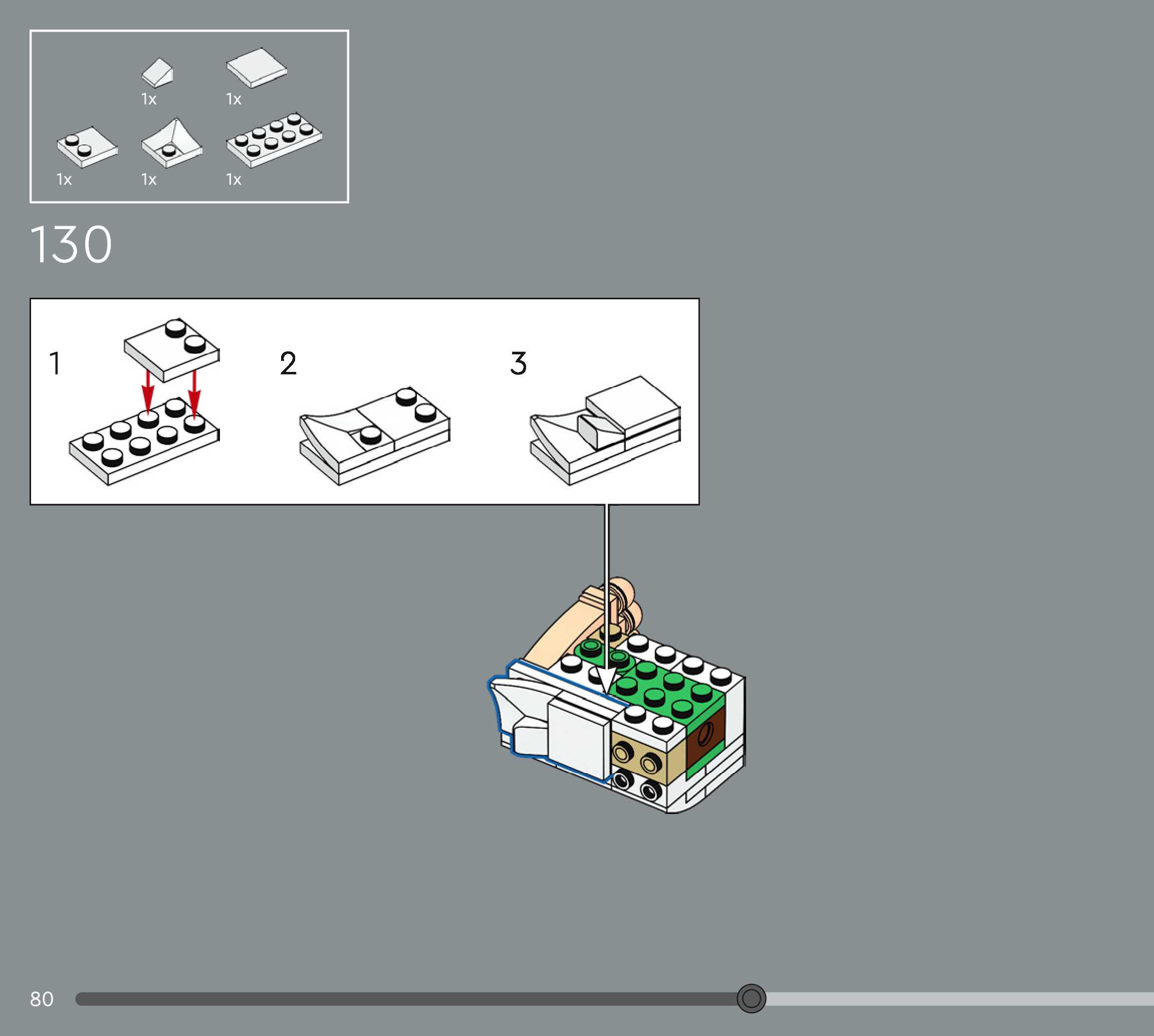 1x 1x

1x 1x 1x

130

1

2

3

80