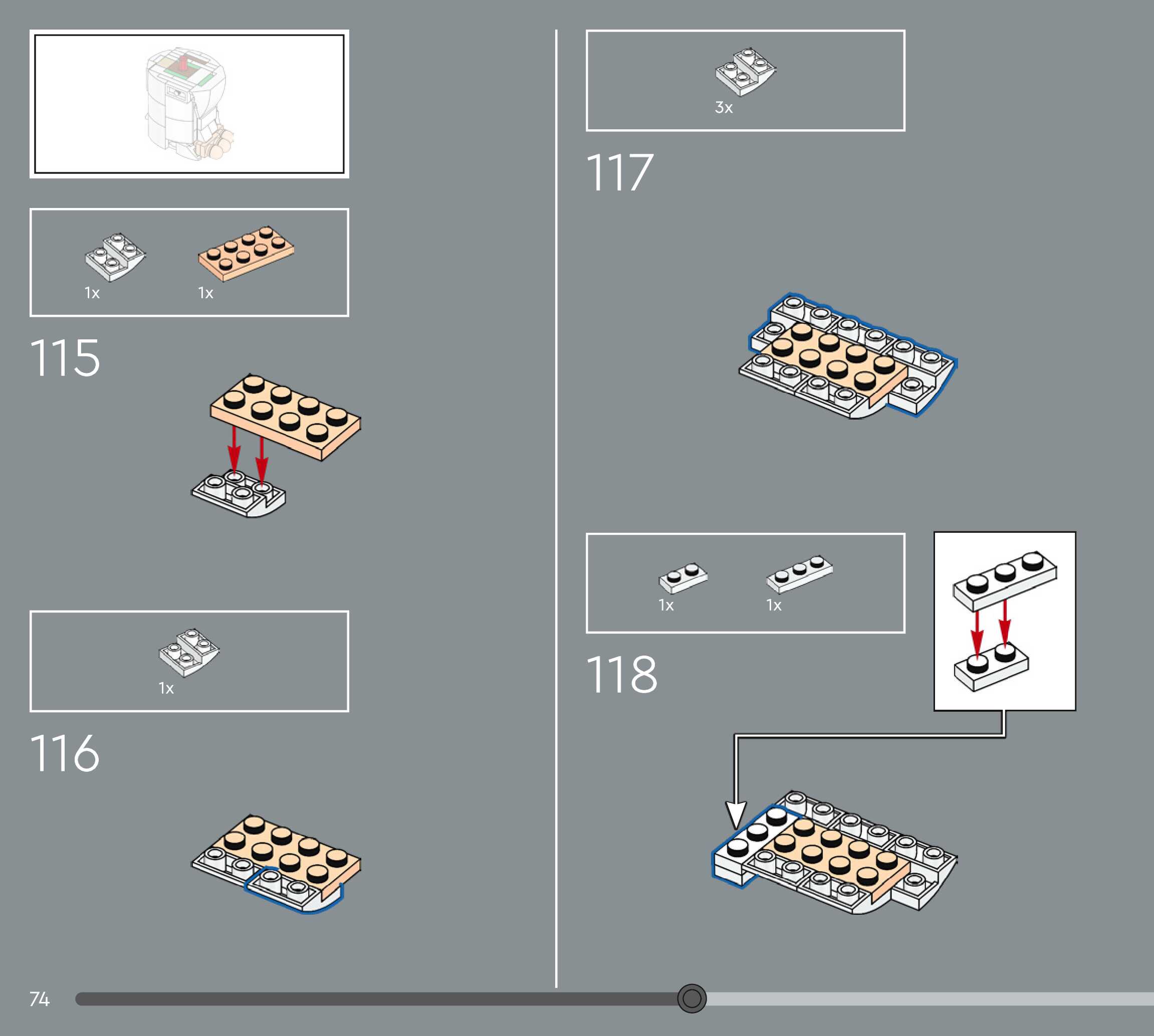 1x 1x

115

1x

116

3x

117

1x 1x

118

74