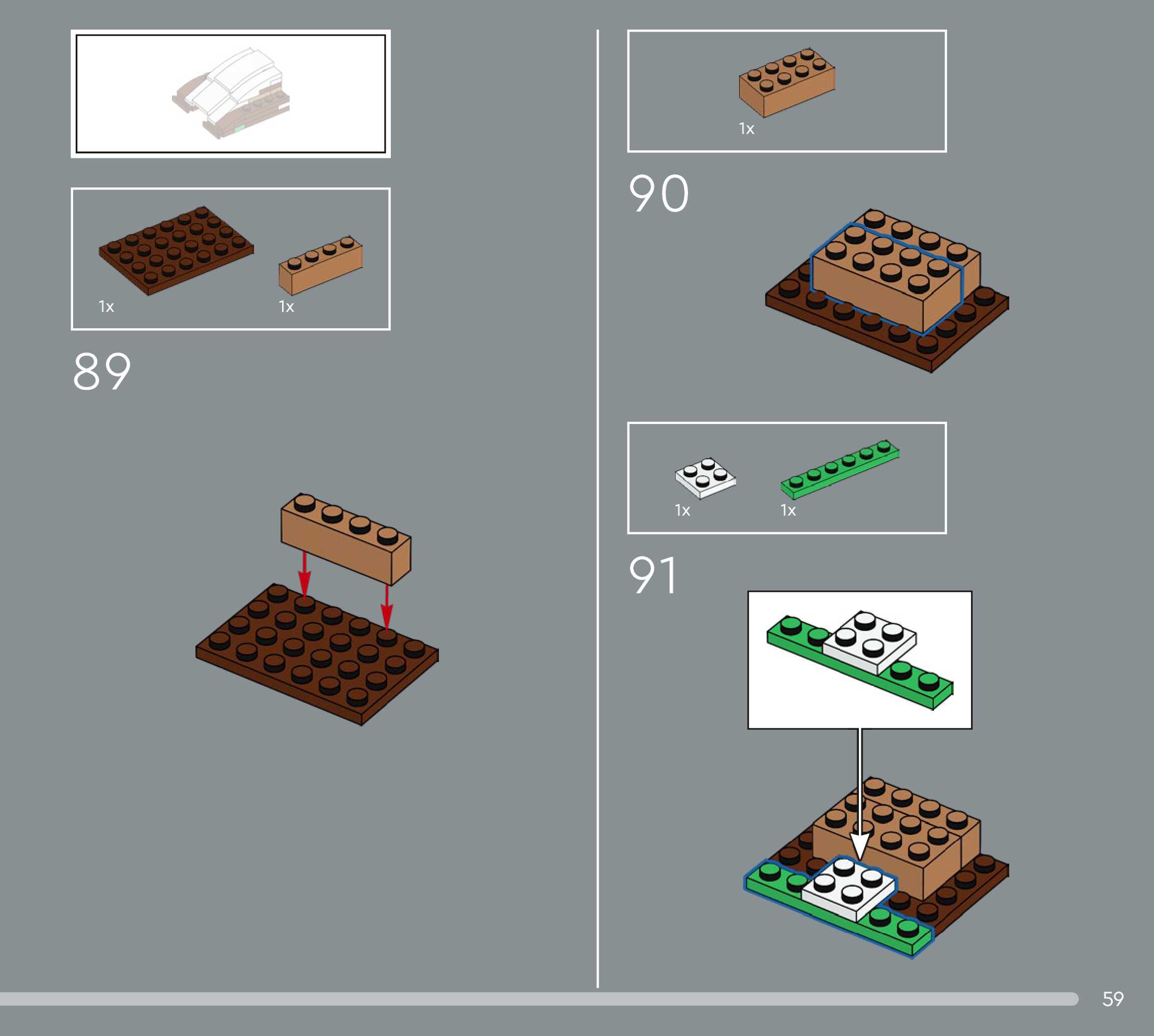 1x

1x

89

1x

90

1x

1x

91

59