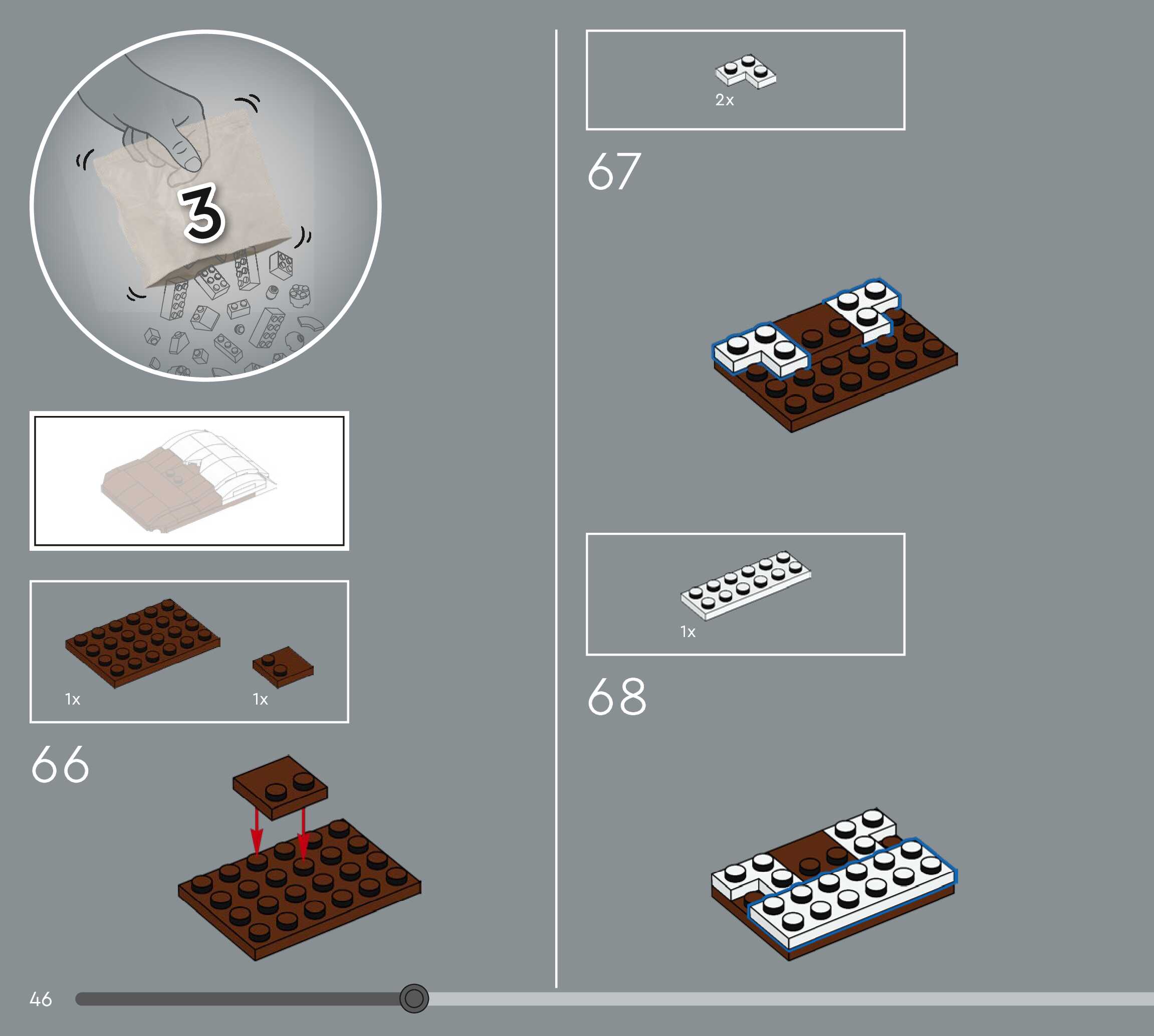 3

1x

1x

66

2x

67

1x

68

46