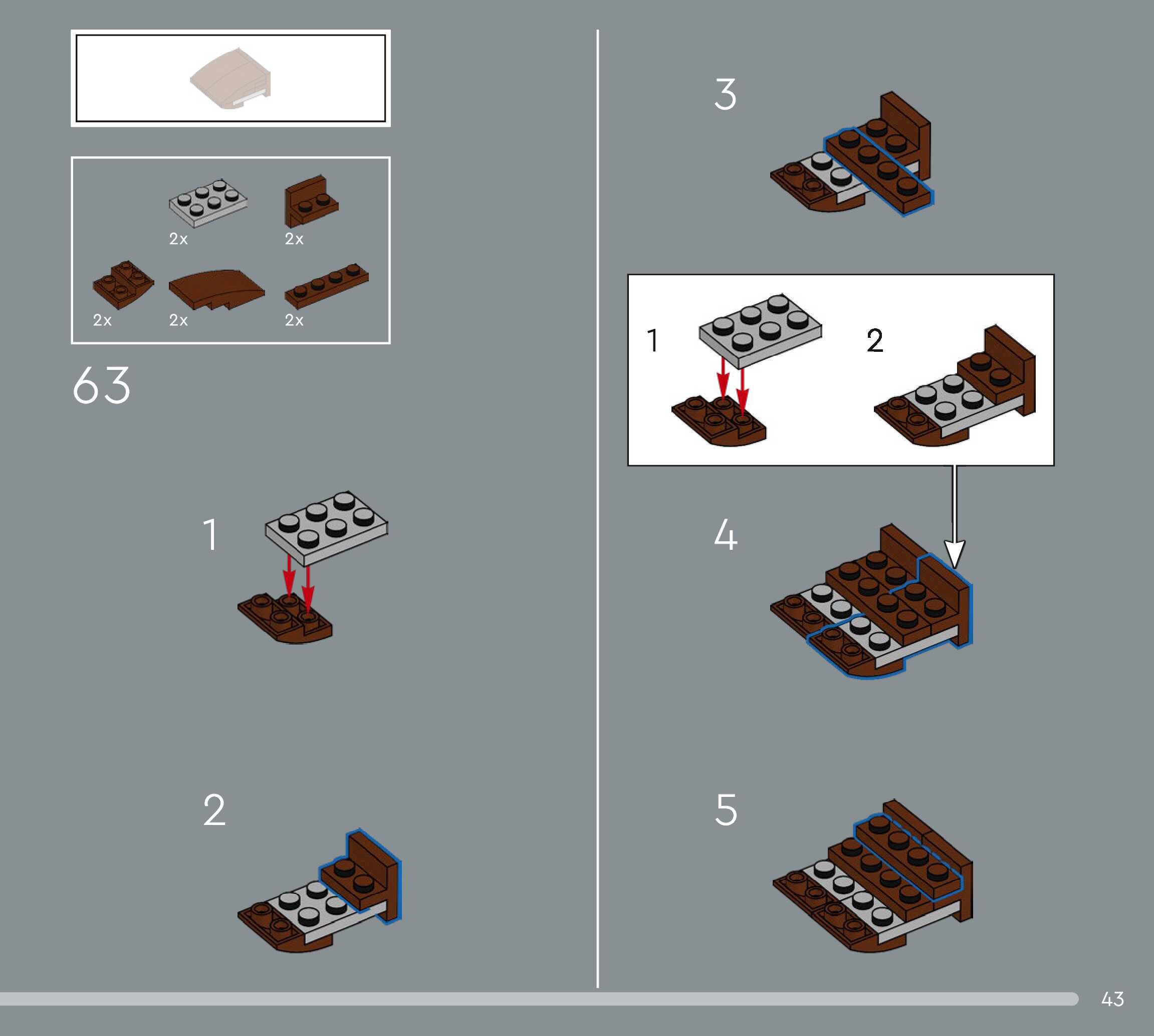 2x

2x

2x

2x

2x

63

1

2

3

1

2

4

5

43