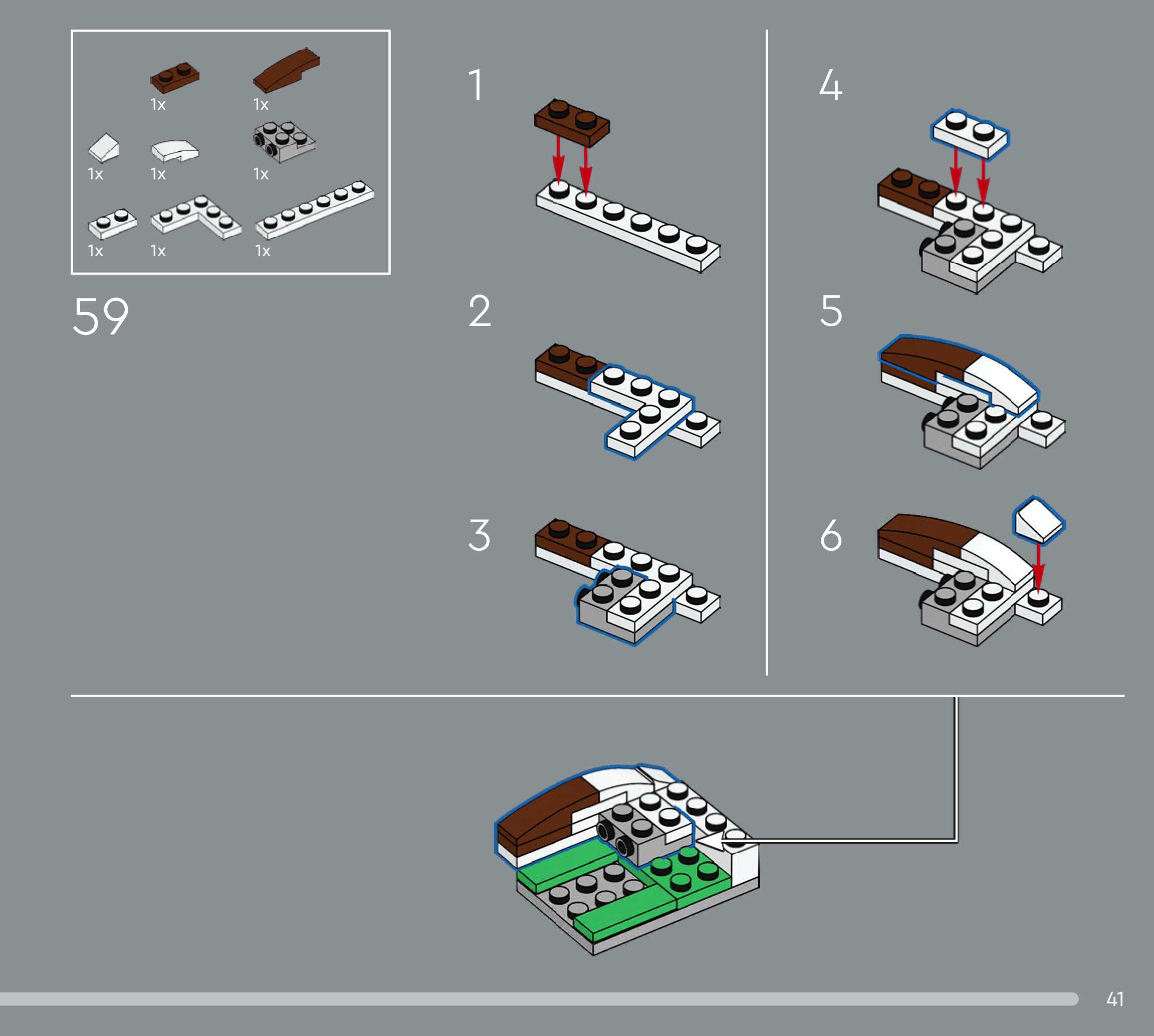 1x
1x
1x
1x
1x
1x
1x
1x

59

1

2

3

4

5

6

41