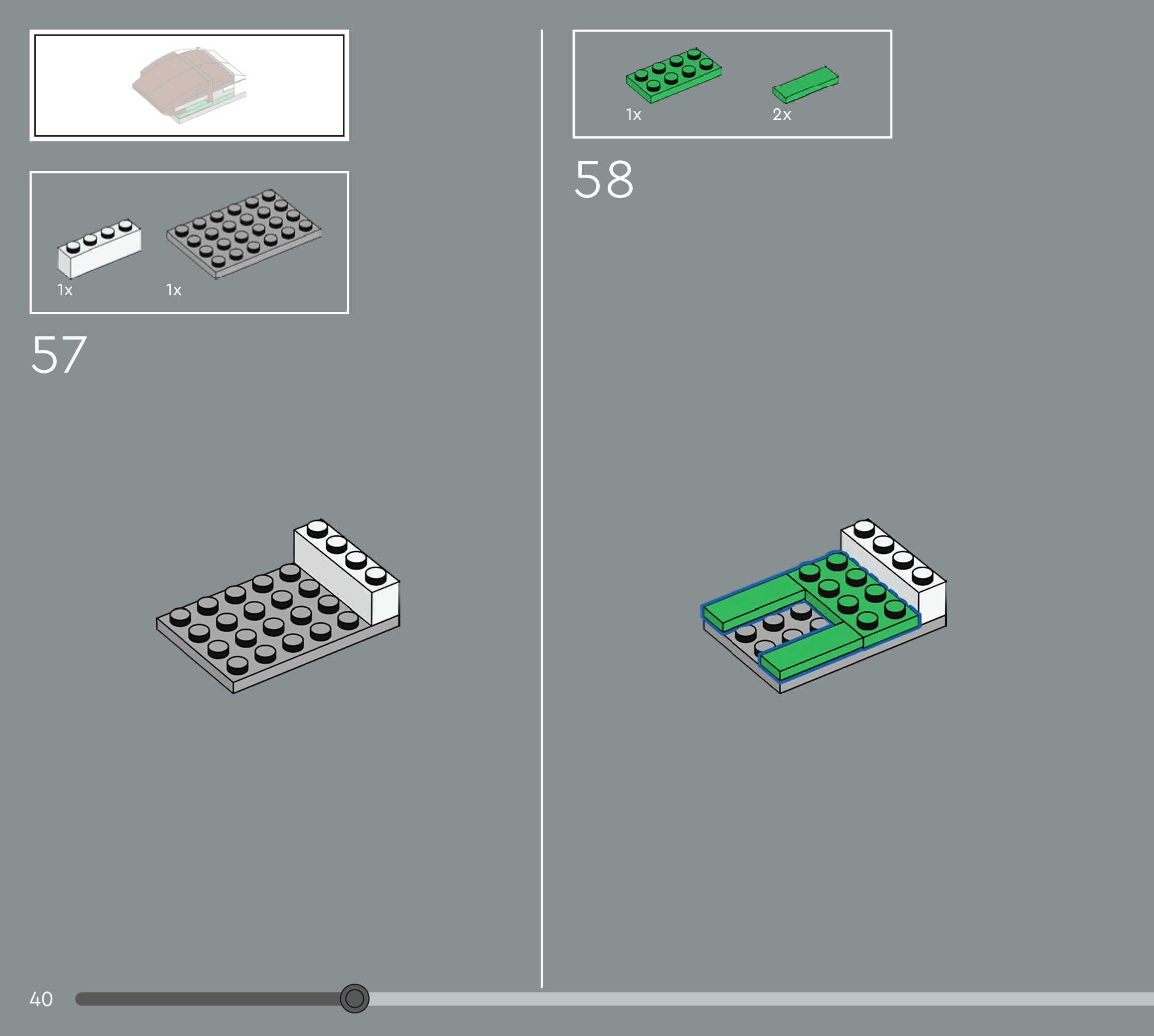 1x

1x

57

1x

2x

58

40