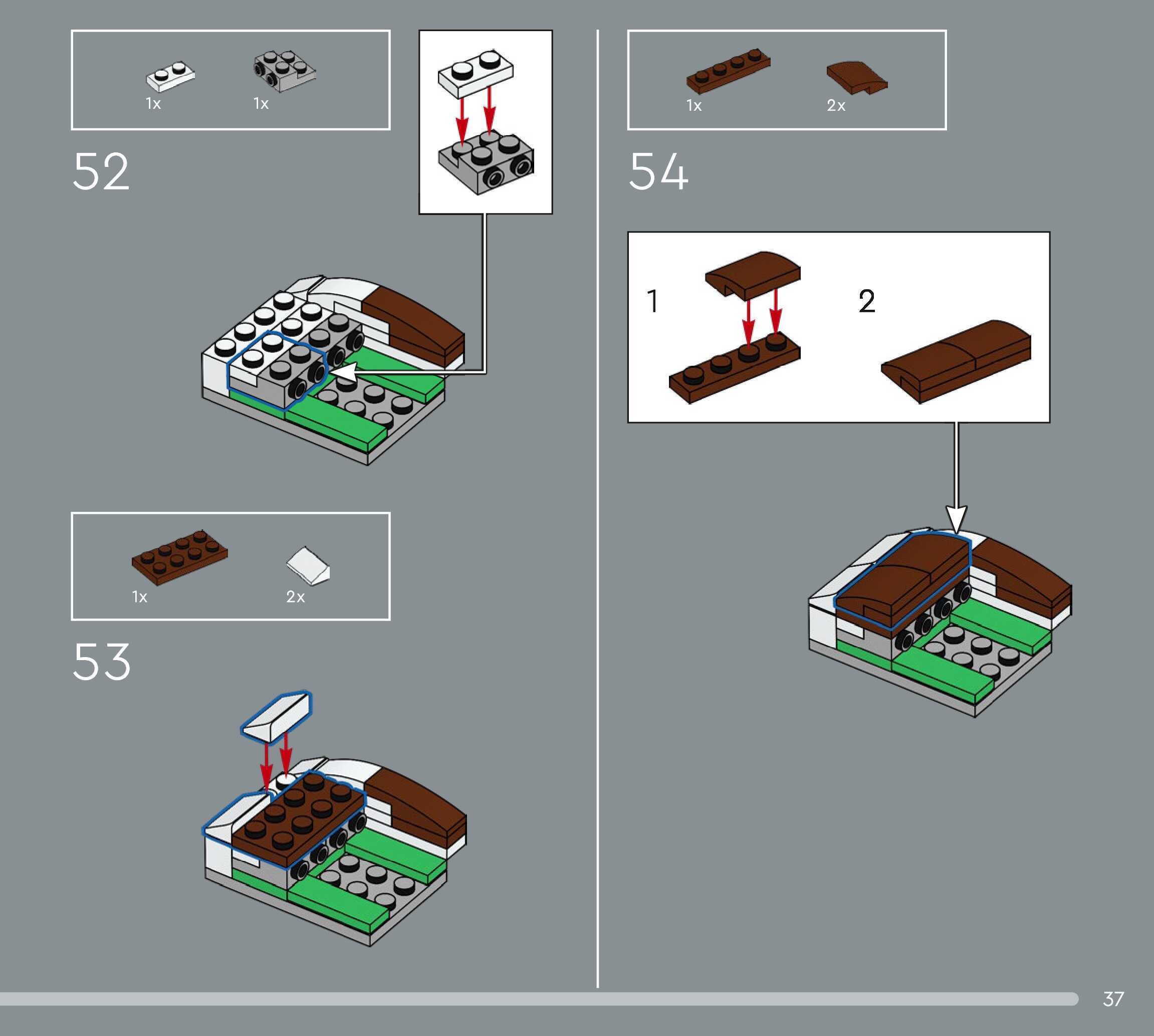 1x 1x

52

1x 2x

53

1x 2x

54

1

2

37