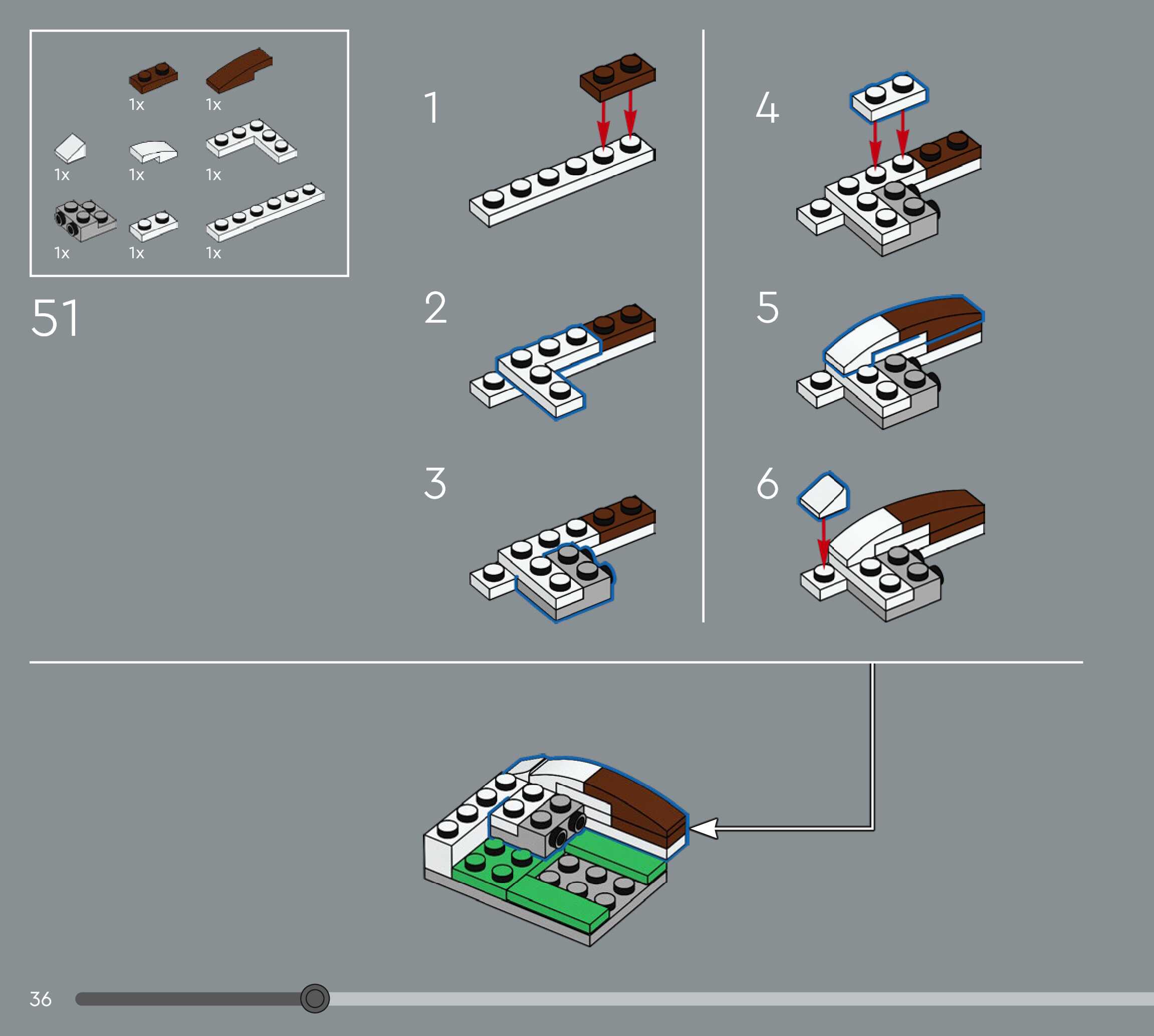 1x 1x
1x 1x 1x
1x 1x 1x

51

1

2

3

4

5

6

36