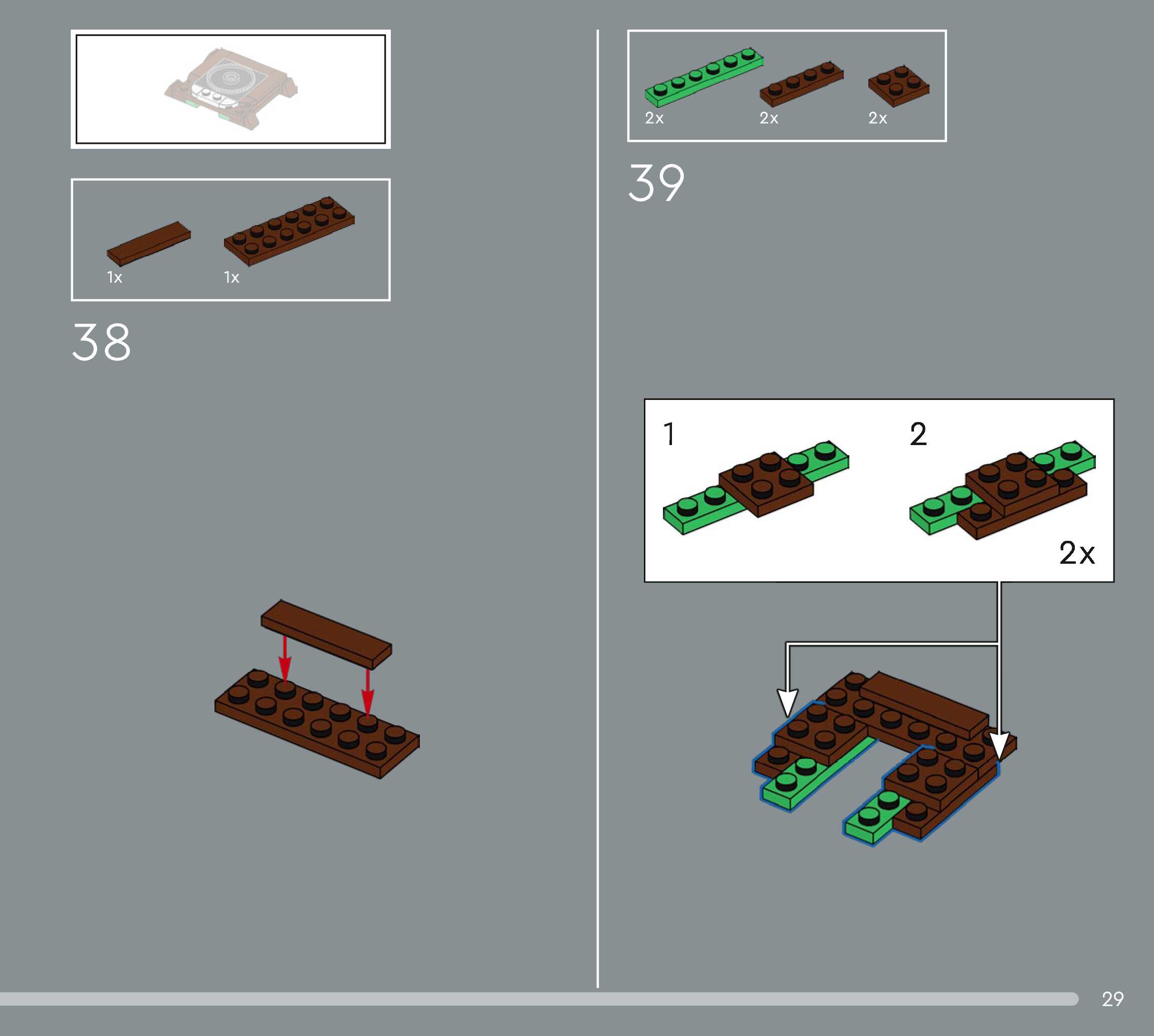 1x

1x

38

2x

2x

2x

39

1

2

2x

29