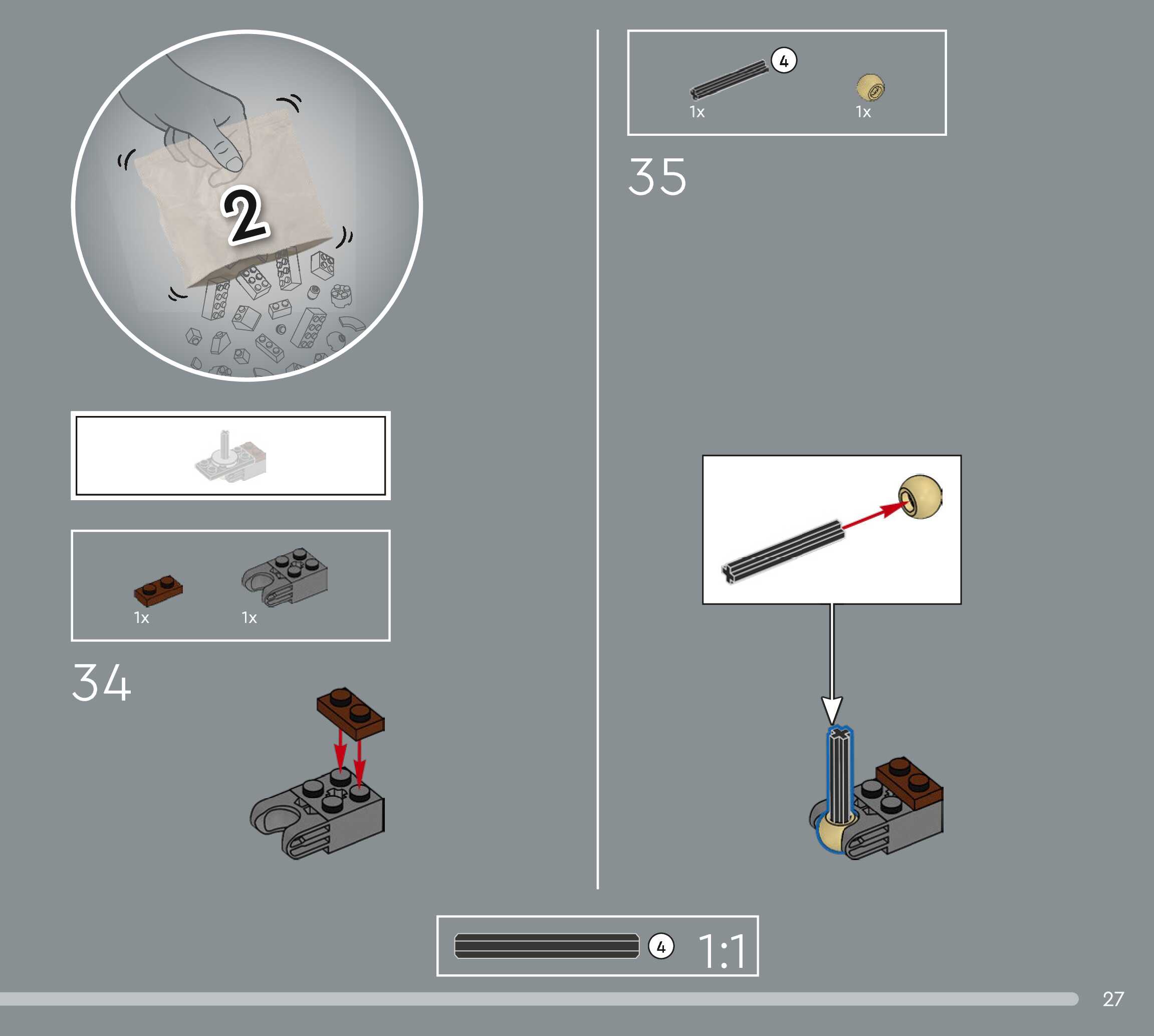 2

1x
1x

34

4
1x
1x

35

4
1:1

27