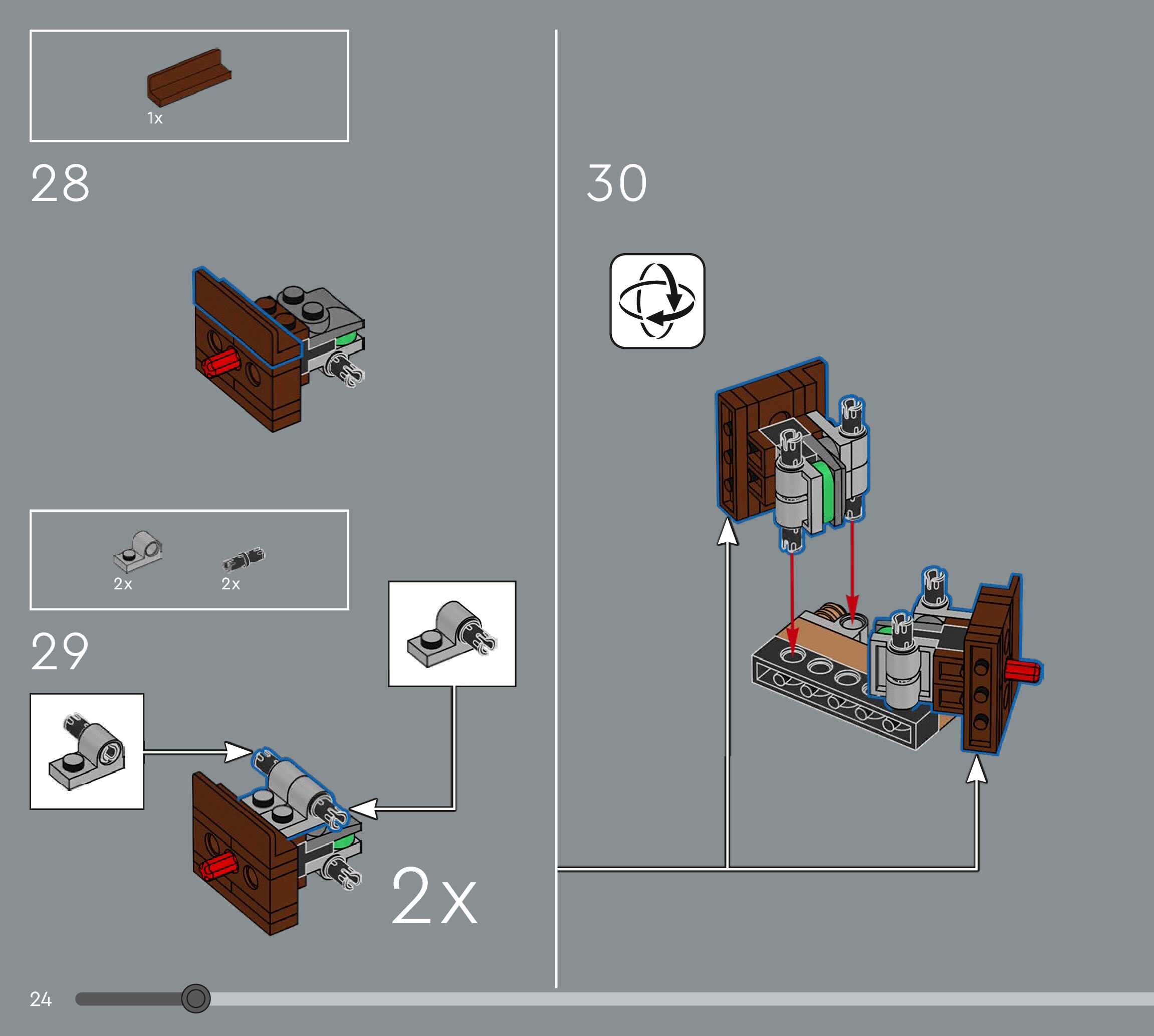 1x

28

2x

2x

29

2x

30

24