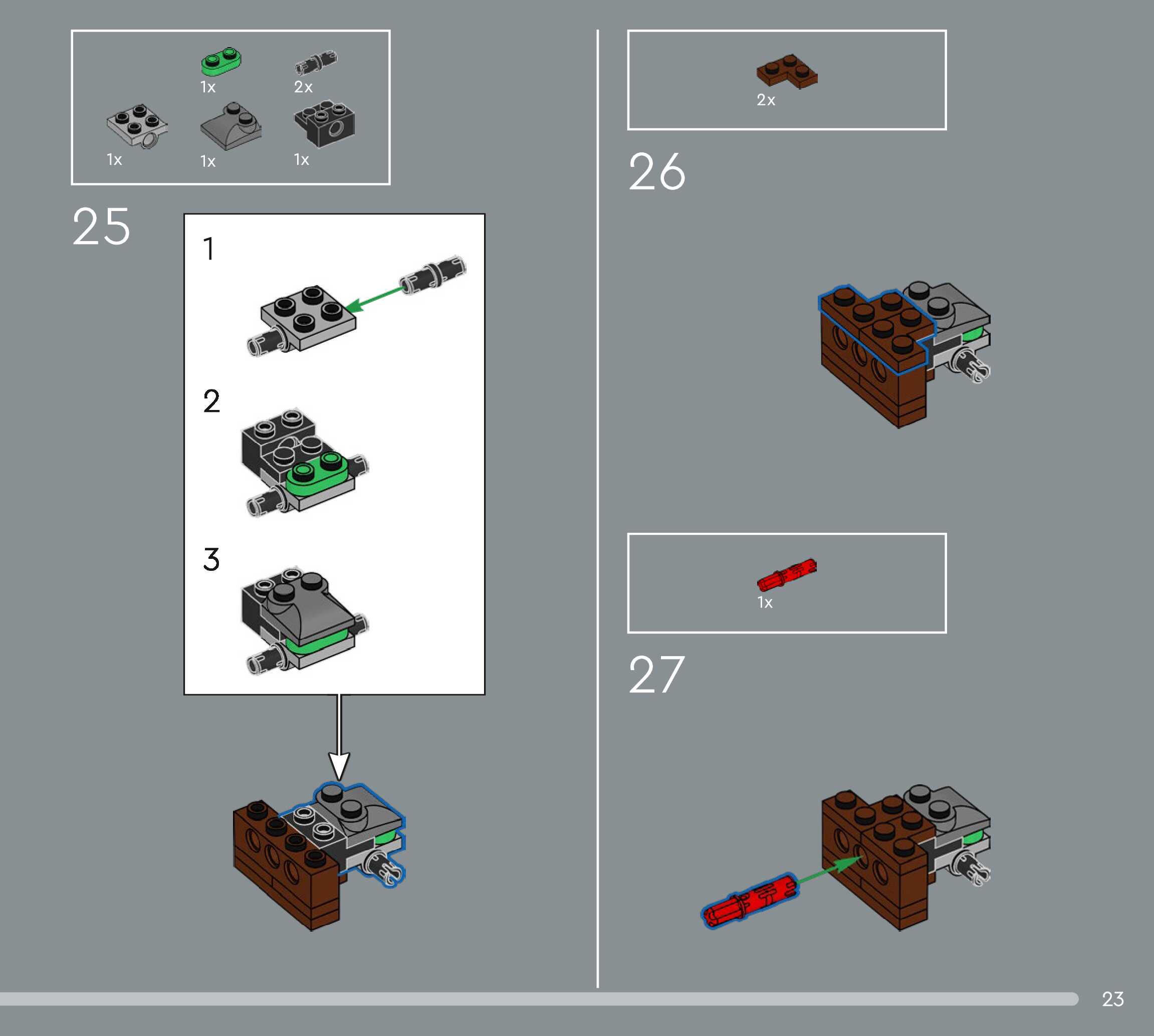 1x 2x
1x 1x 1x

25

1

2

3

2x

26

1x

27

23