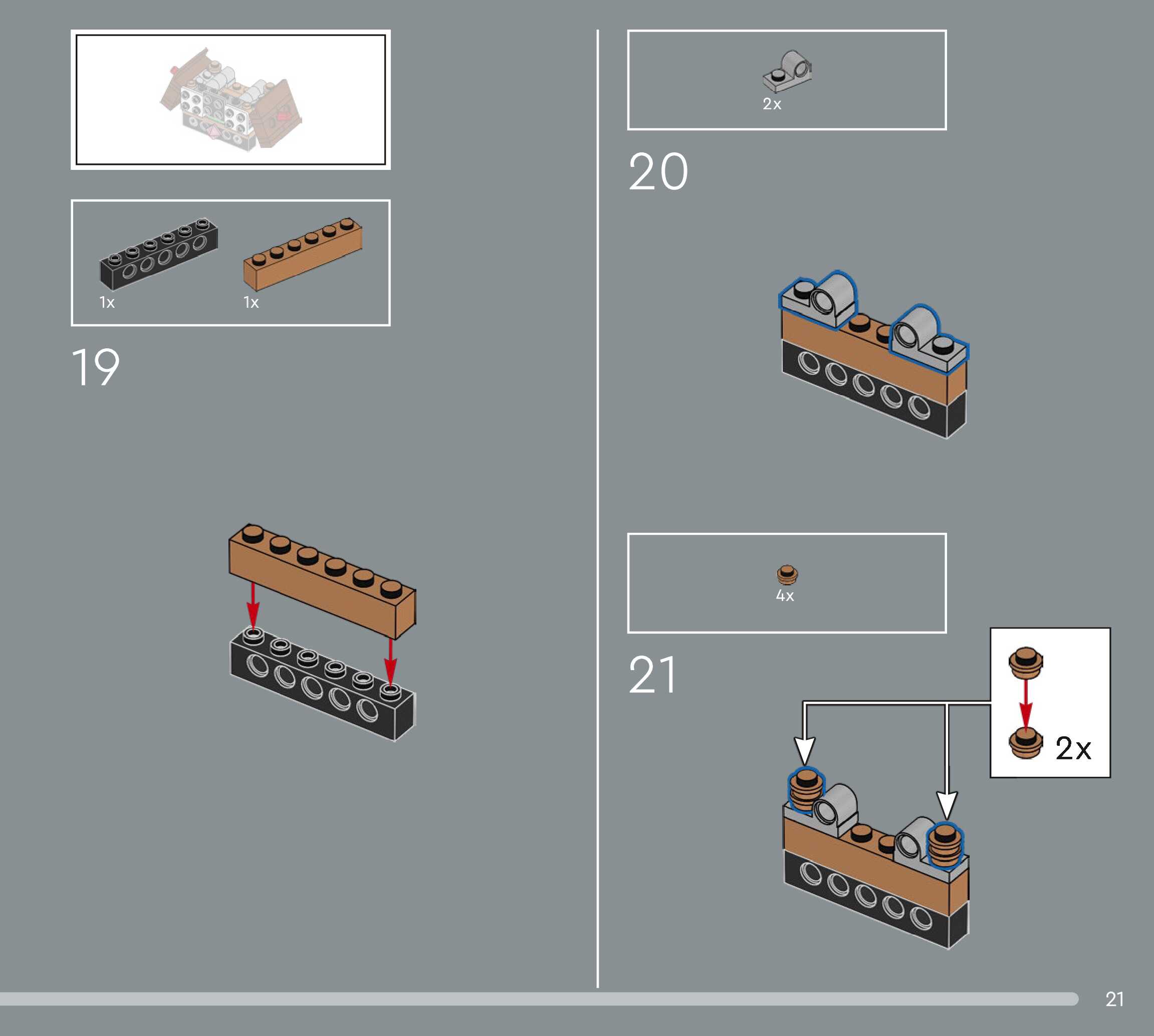 1x

1x

19

2x

20

4x

21

2x

21