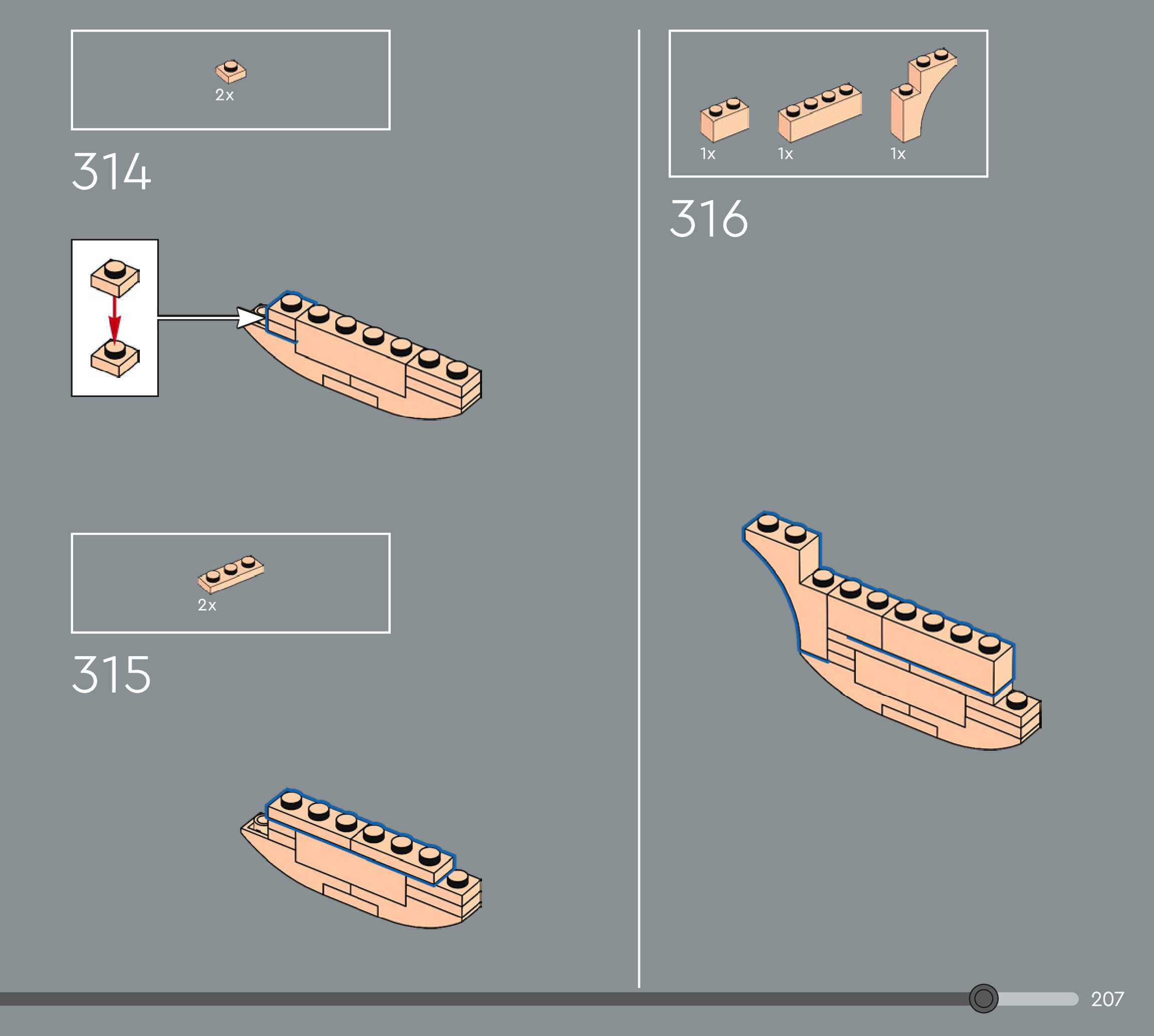 2x

314

2x

315

1x 1x 1x

316

207