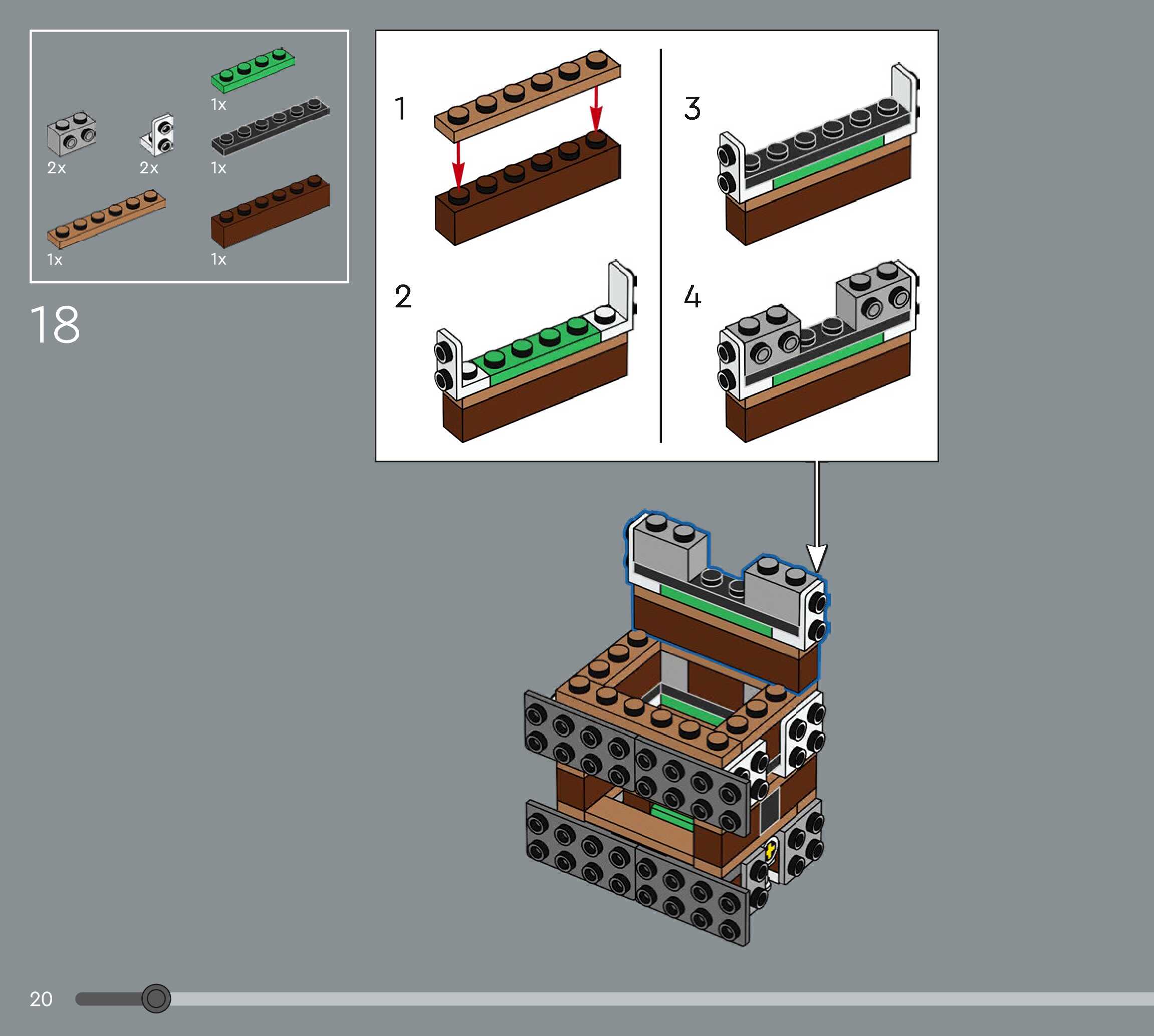 1x
2x
2x
1x
1x
1x

18

1

2

3

4

20