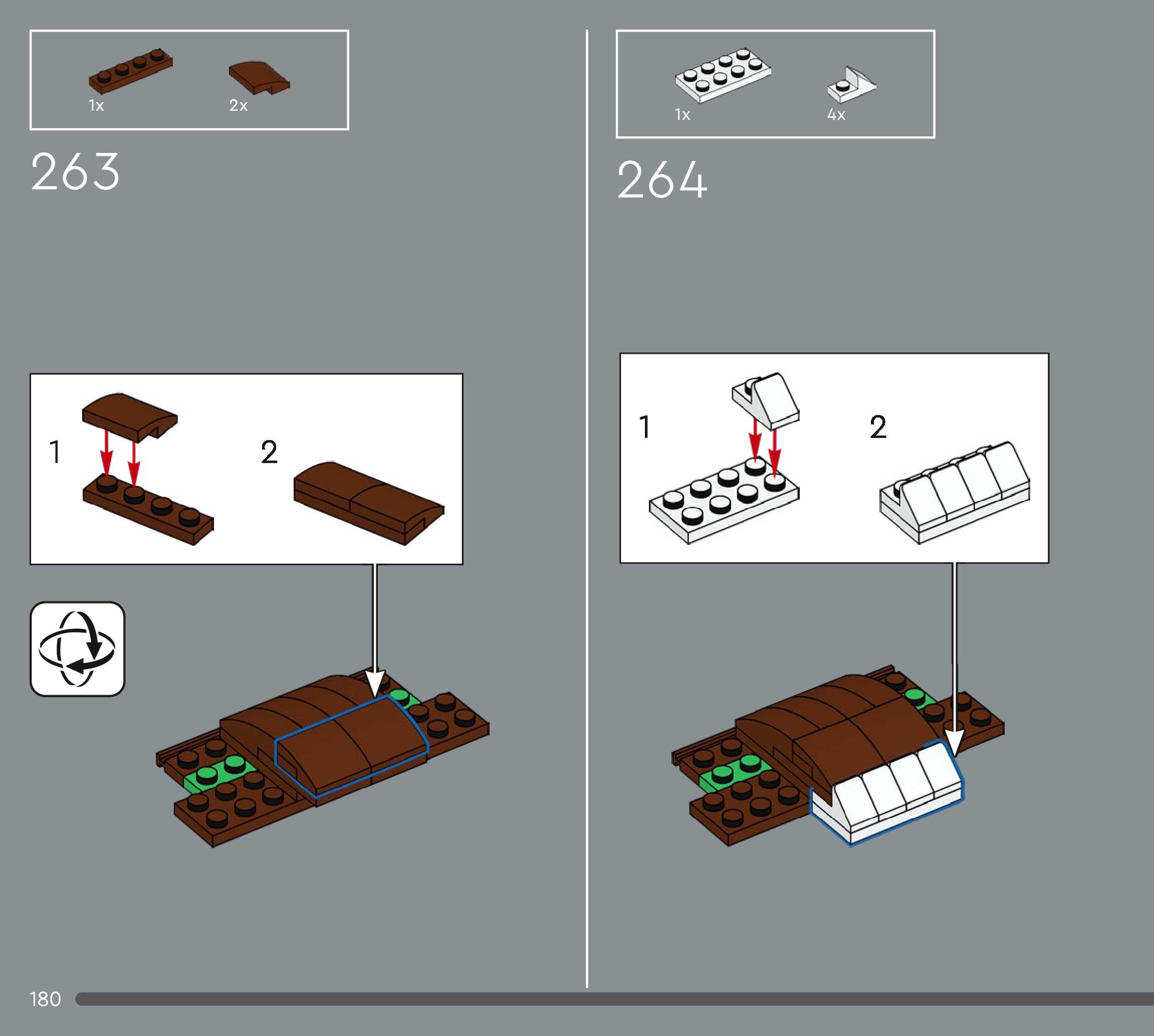 1x 2x

263

1

2

1x 4x

264

1

2

180