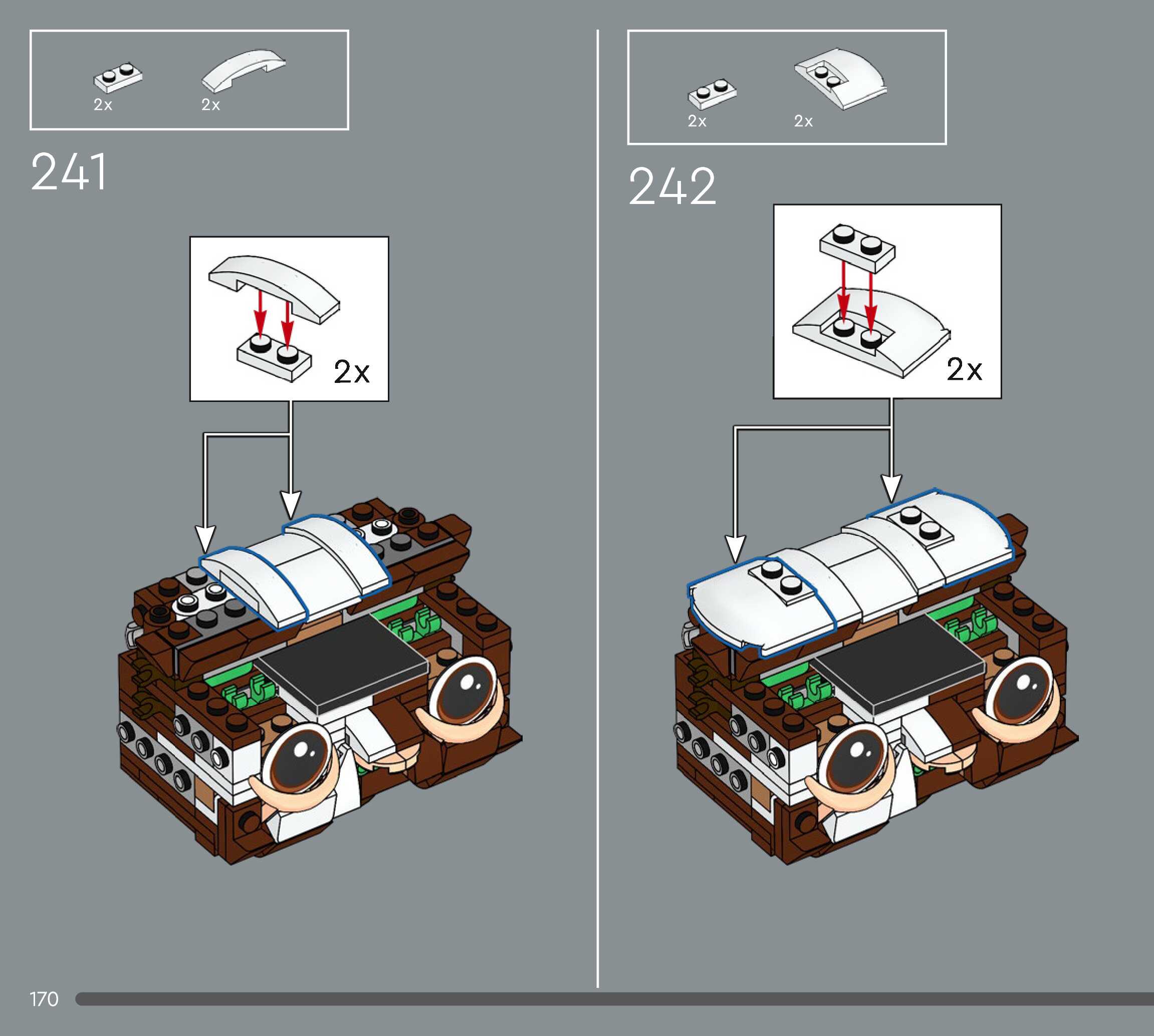 2x 2x

241

2x

2x 2x

242

2x

170