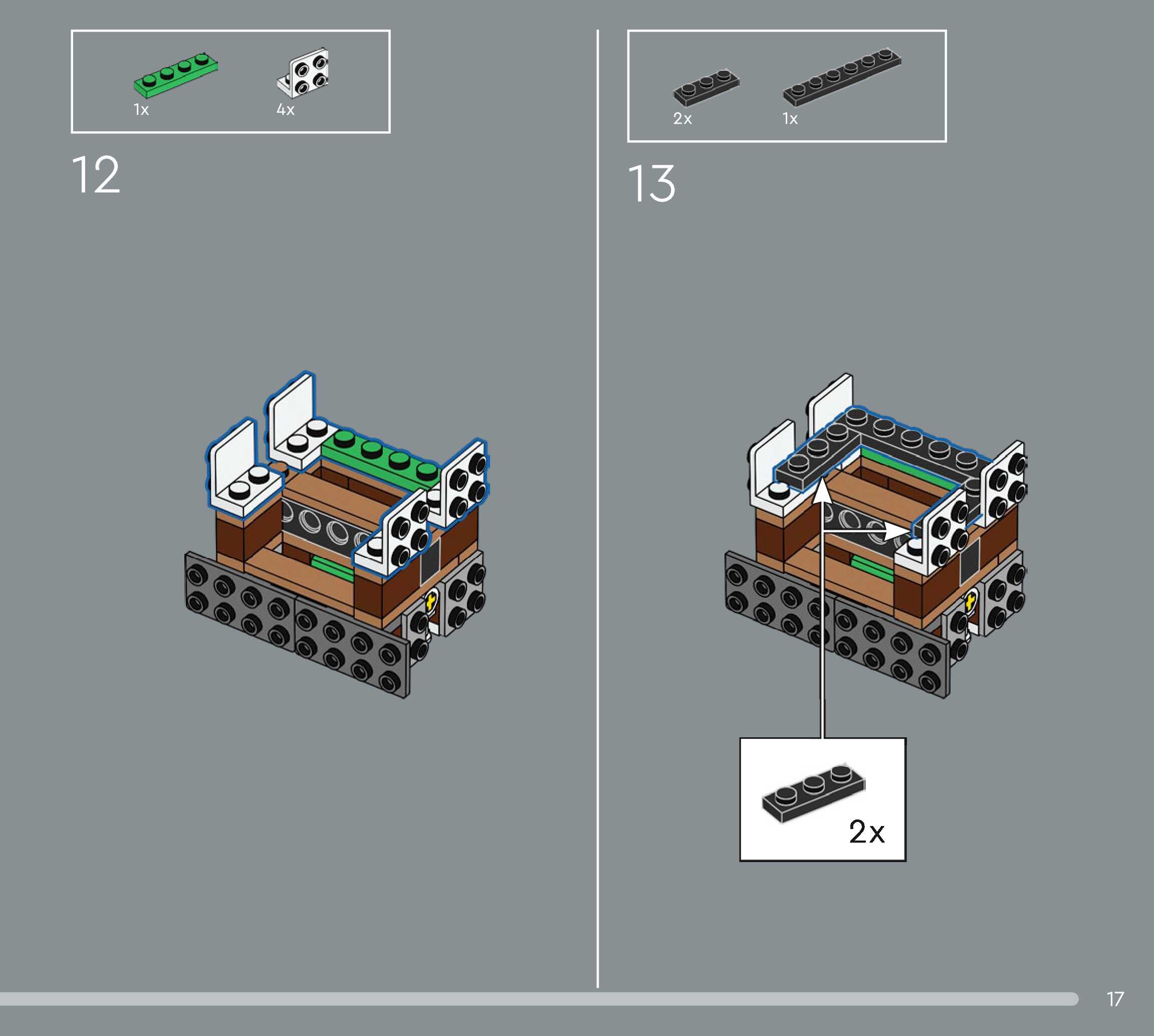 1x 4x

12

2x 1x

13

2x

17