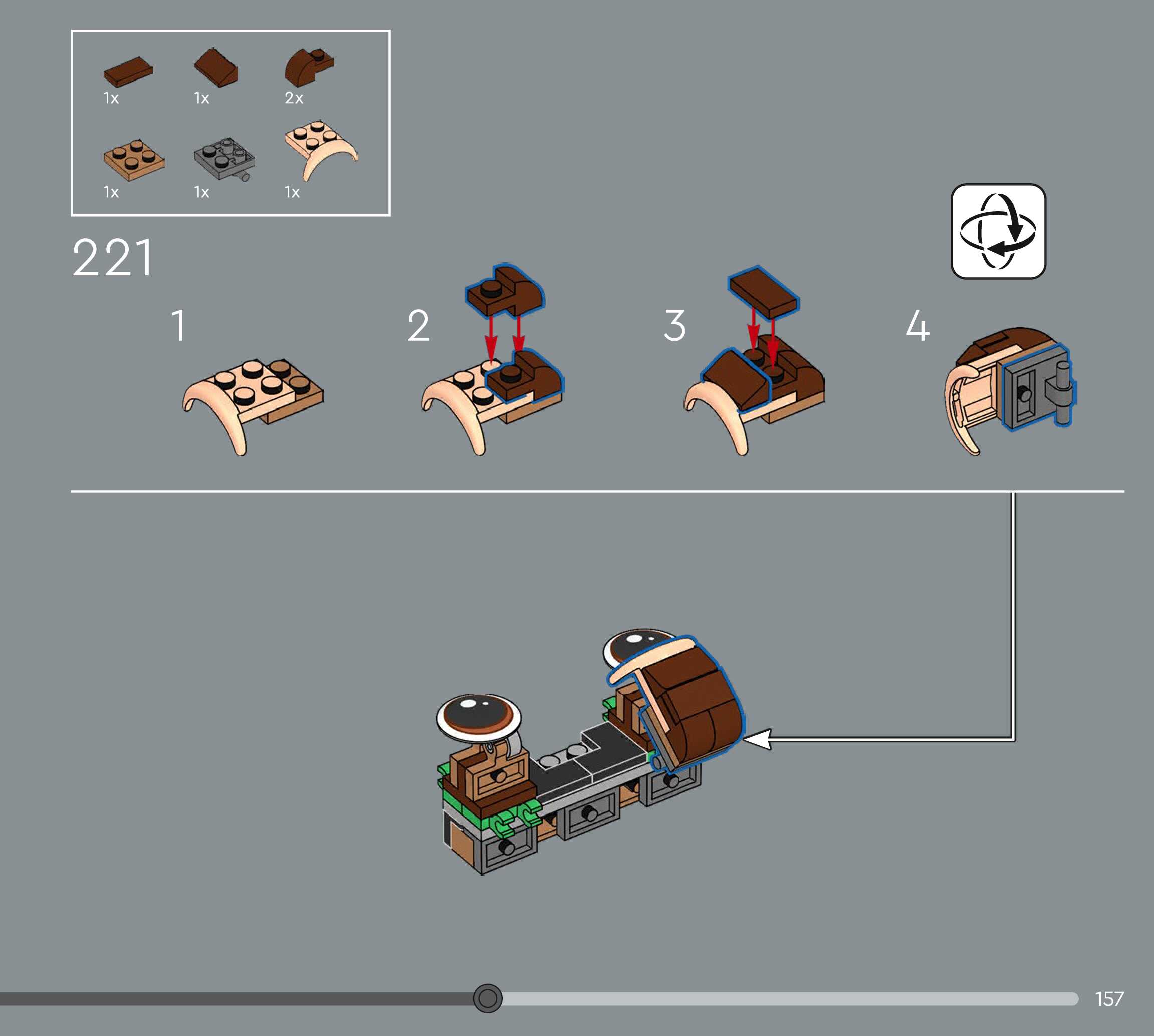 1x 1x 2x

1x 1x 1x

221

1

2

3

4

157