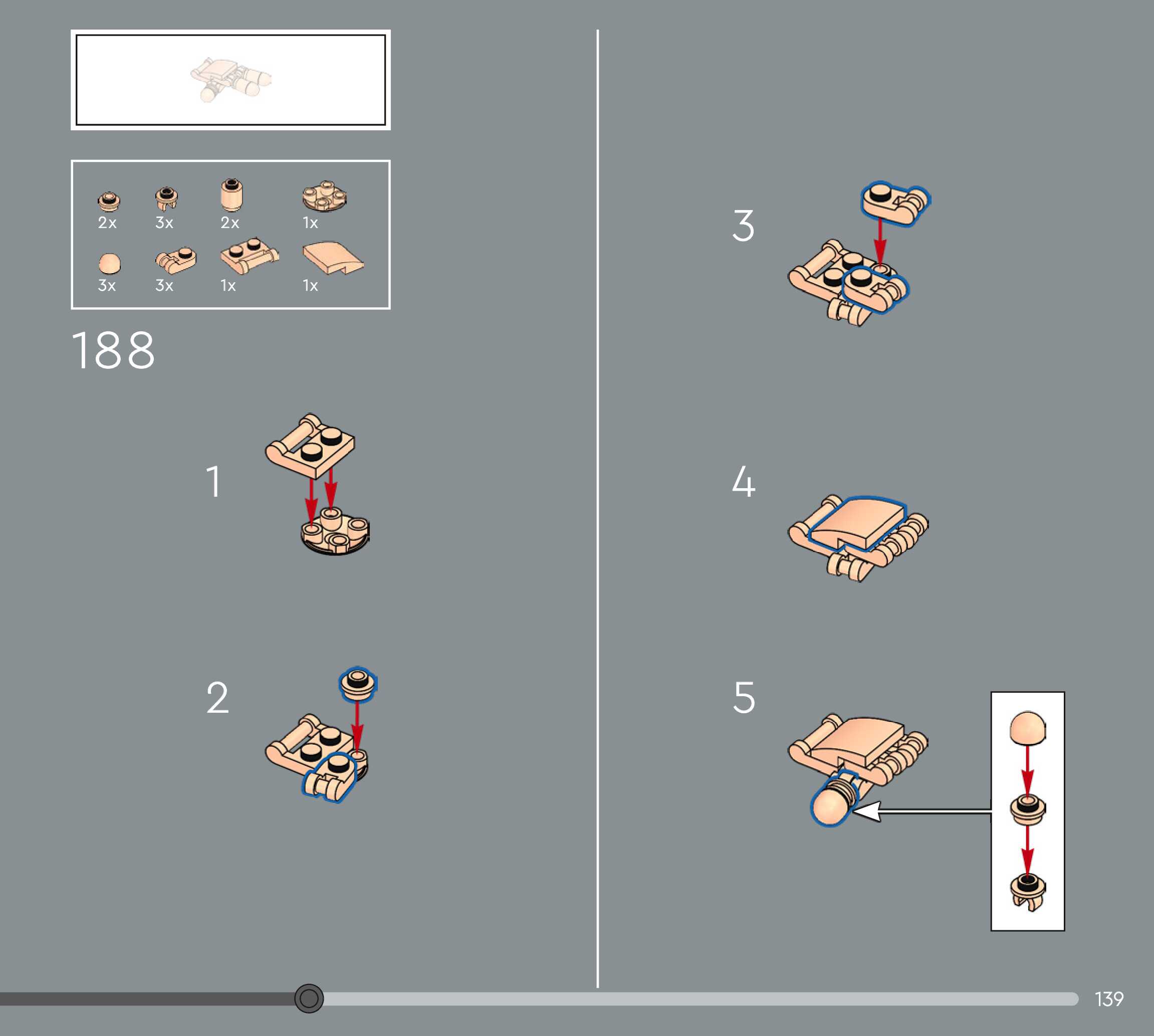 2x 3x 2x 1x

3x 3x 1x 1x

188

1

2

3

4

5

139