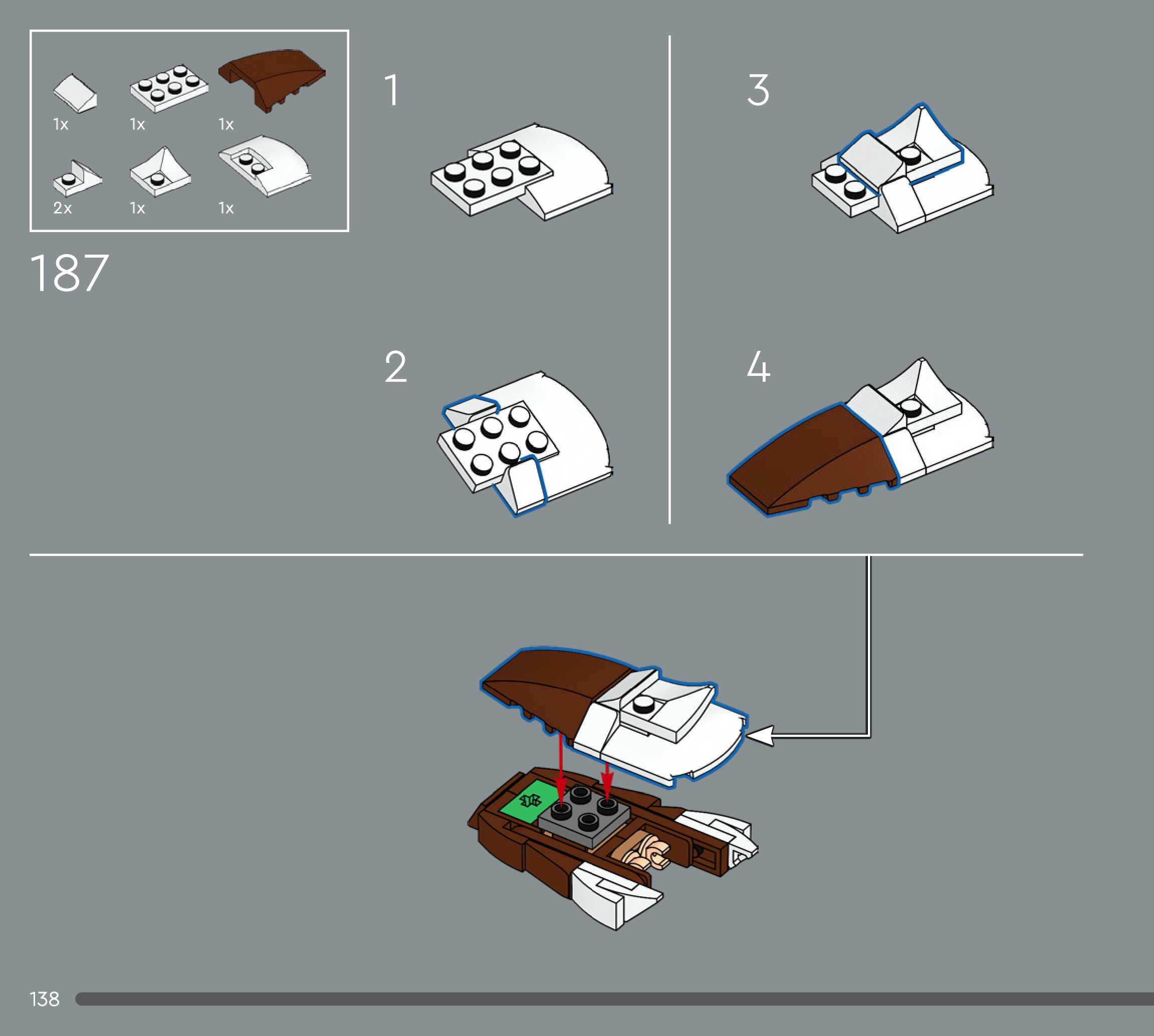 1x 1x 1x

2x 1x 1x

187

1

2

3

4

138