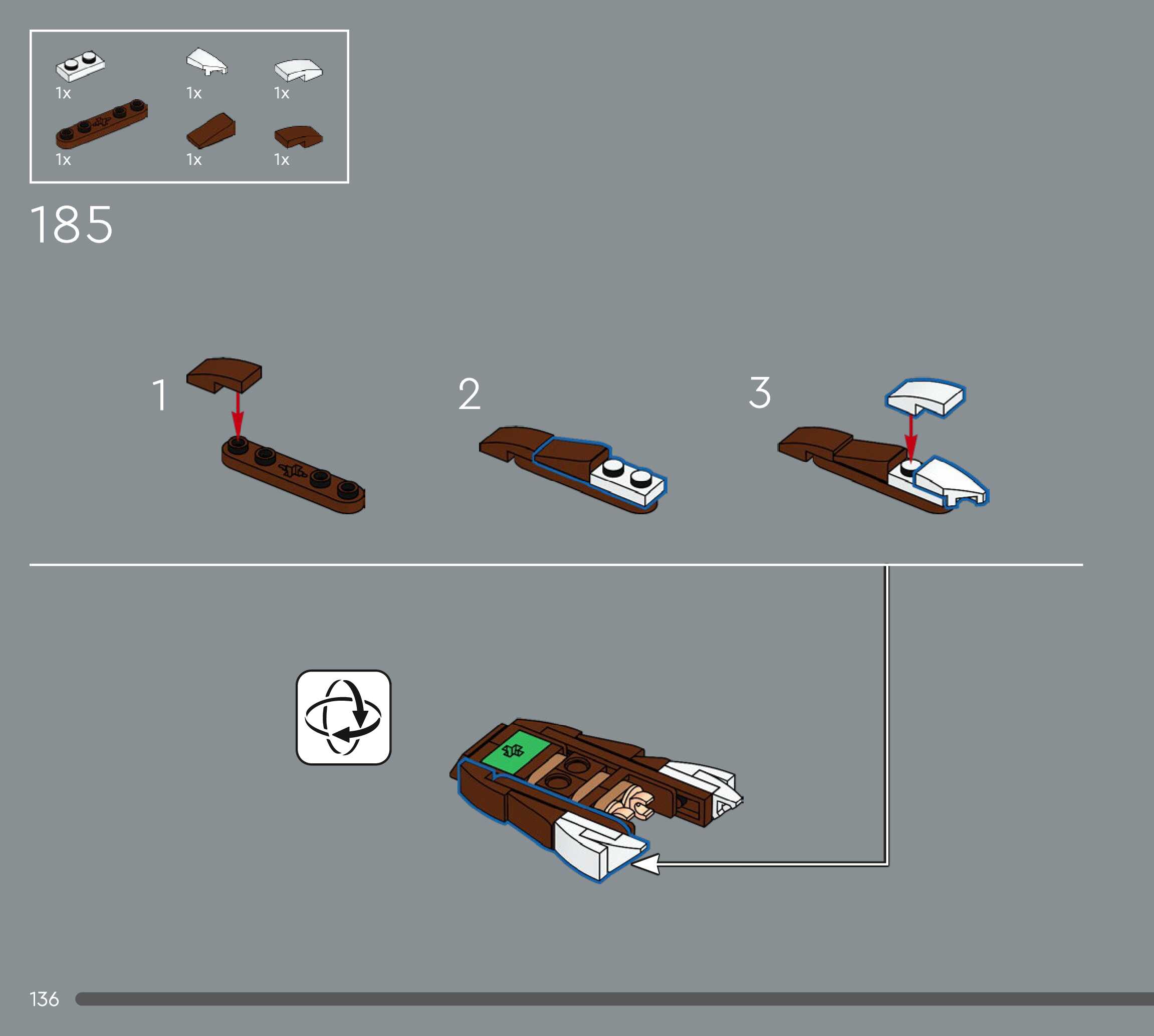 1x
1x
1x
1x
1x
1x

185

1

2

3

136