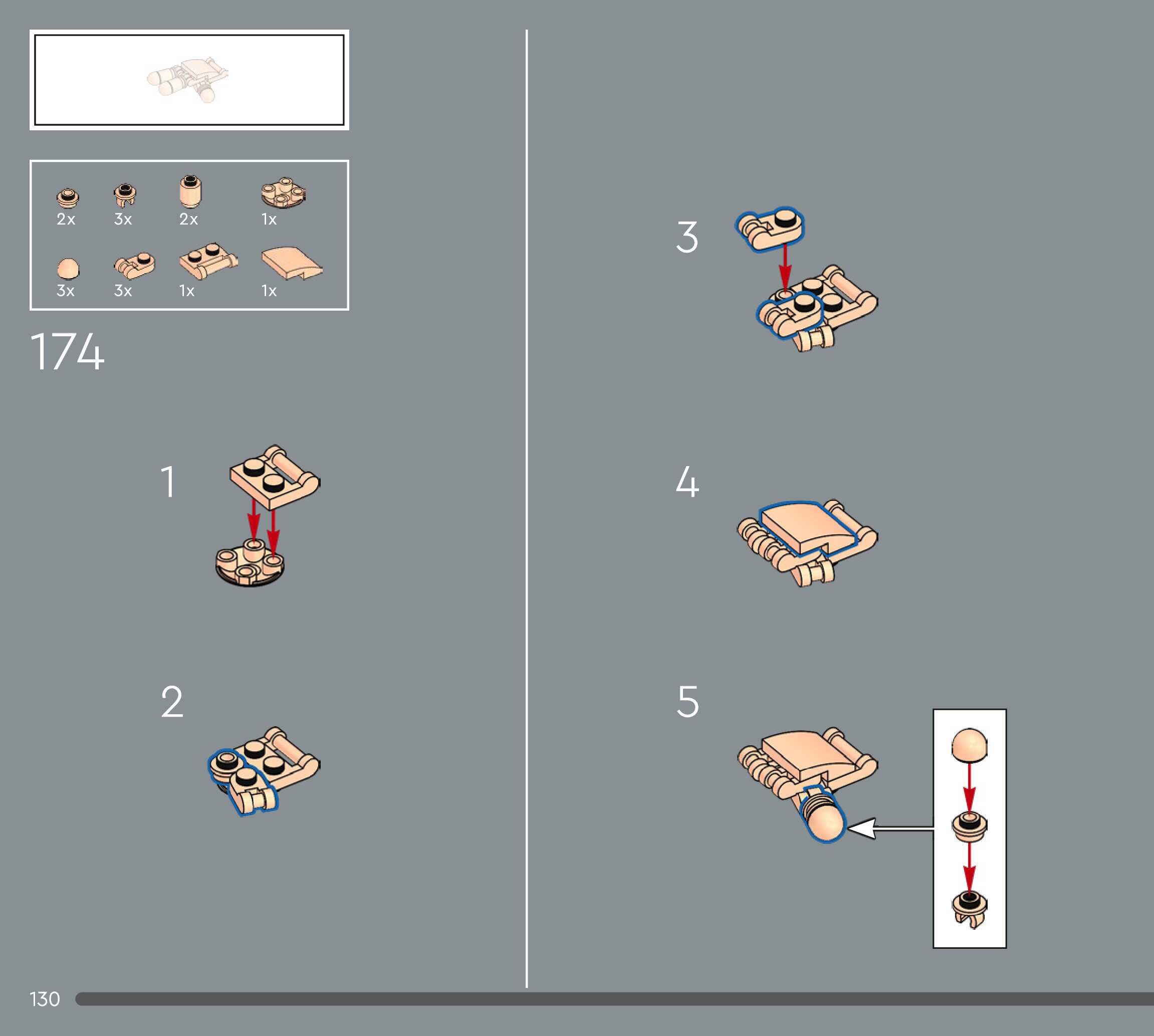 2x 3x 2x 1x

3x 3x 1x 1x

174

1

2

3

4

5

130