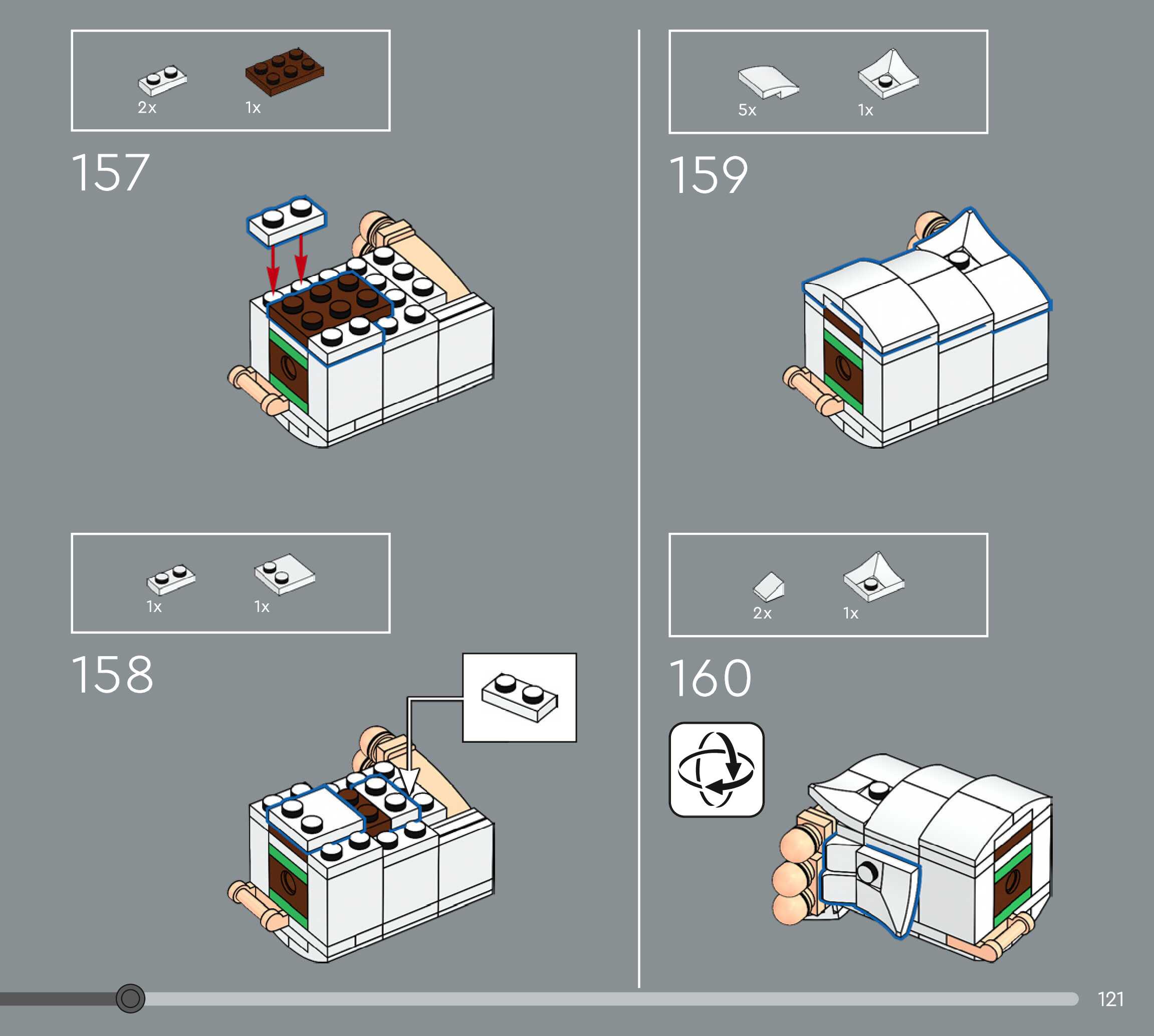 2x 1x

157

1x 1x

158

5x 1x

159

2x 1x

160

121