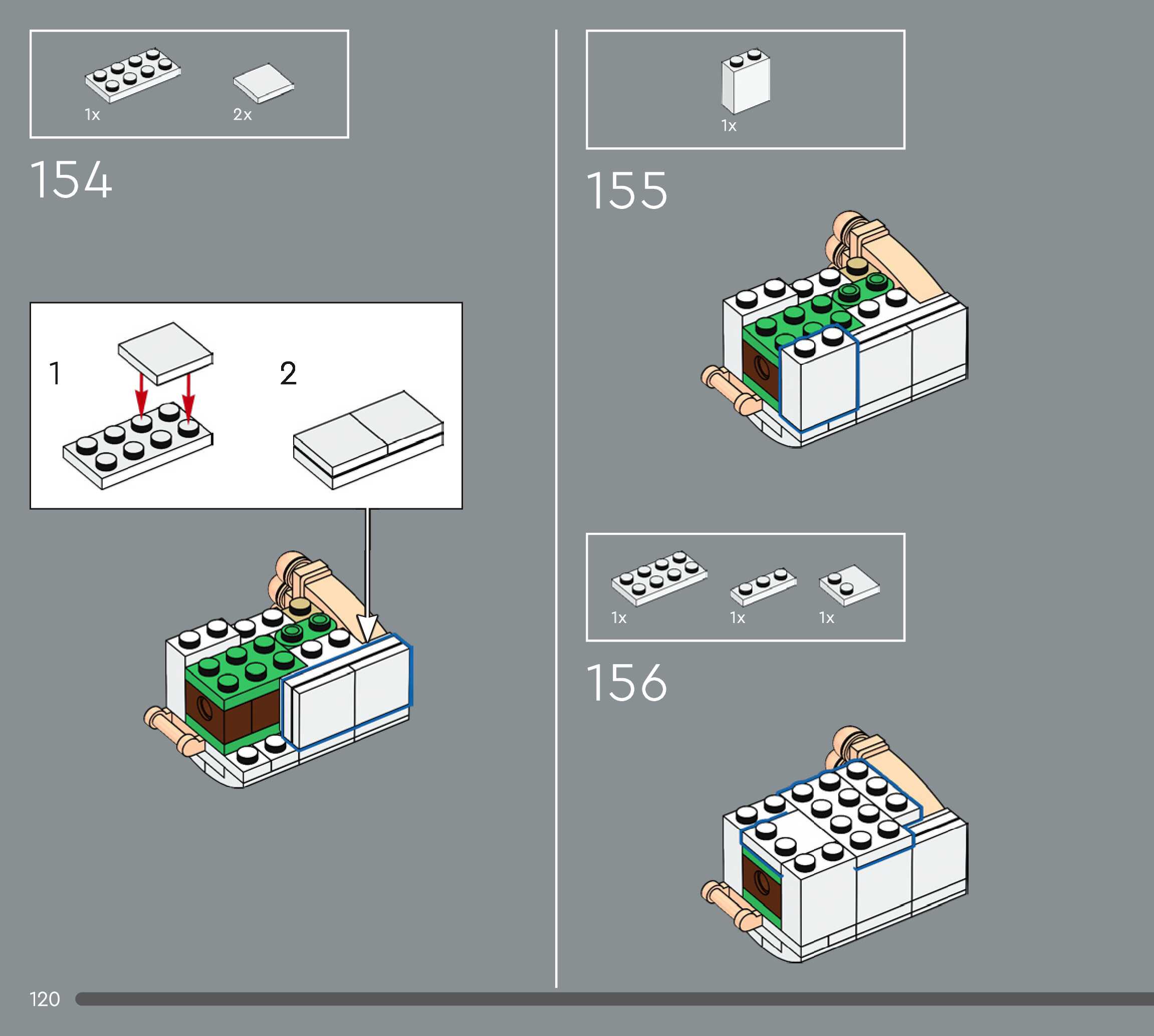 1x 2x

154

1

2

1x

155

1x 1x 1x

156

120