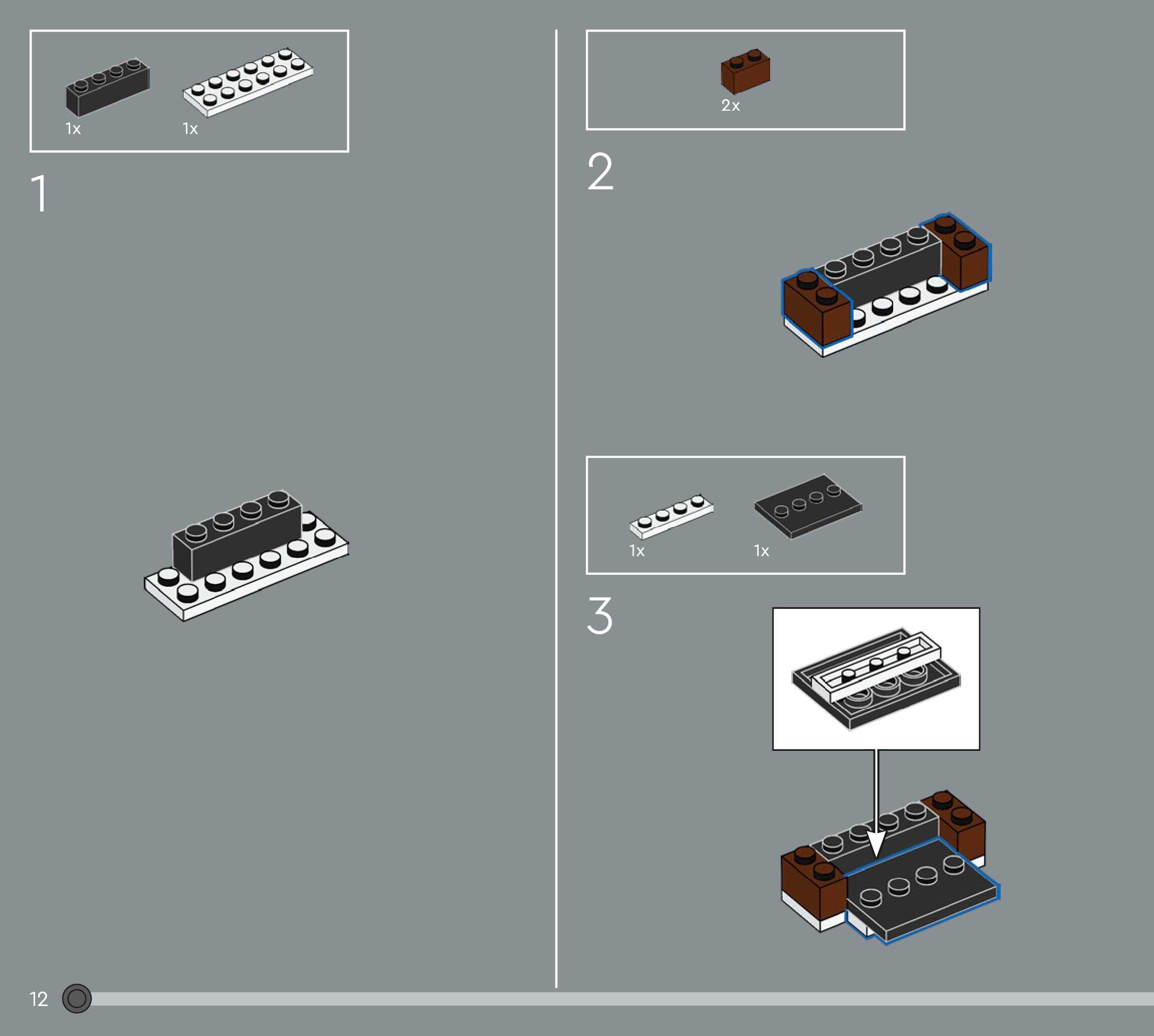 1x 1x

1

2x

2

1x 1x

3

12