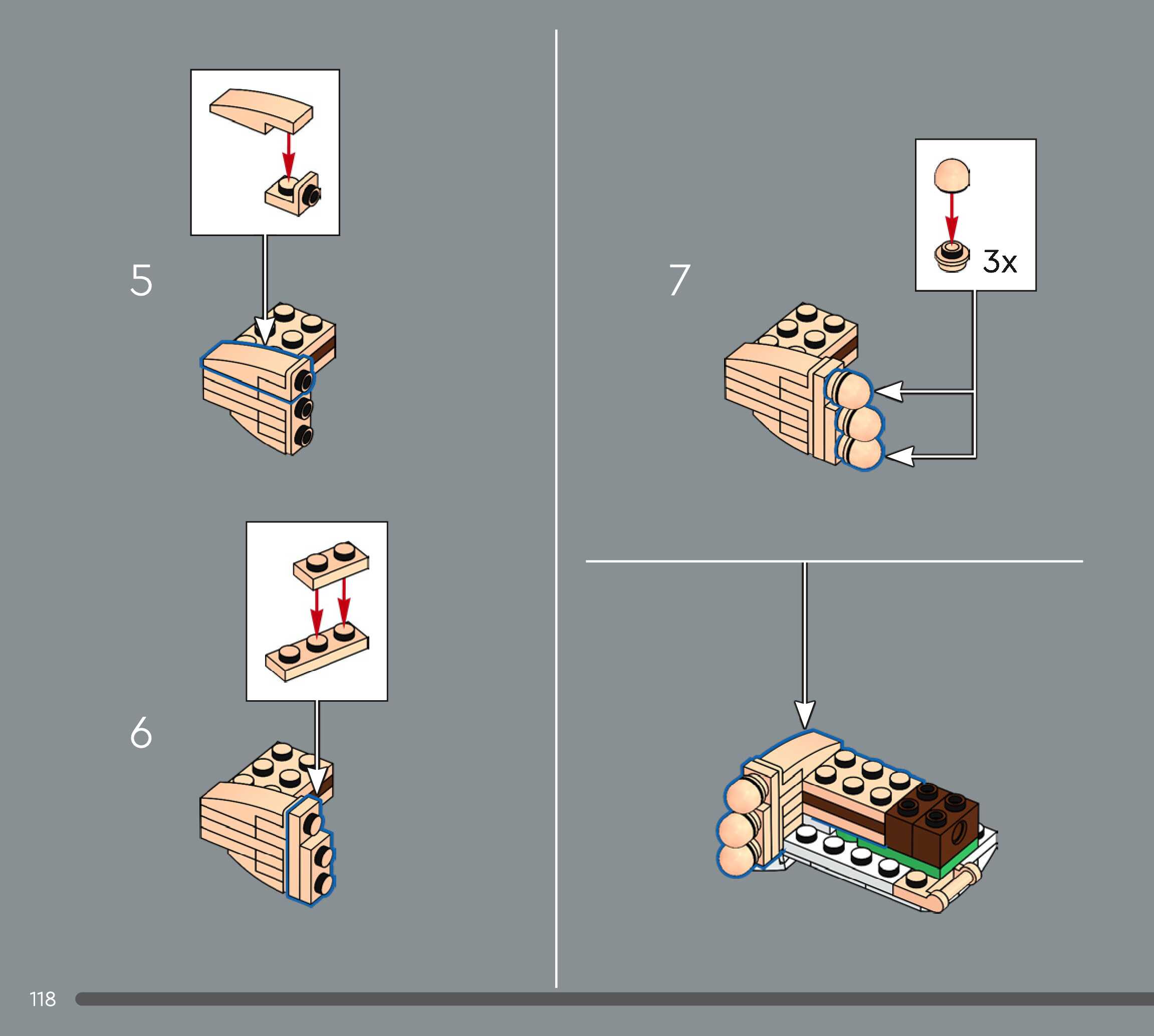 5

6

7

3x

118