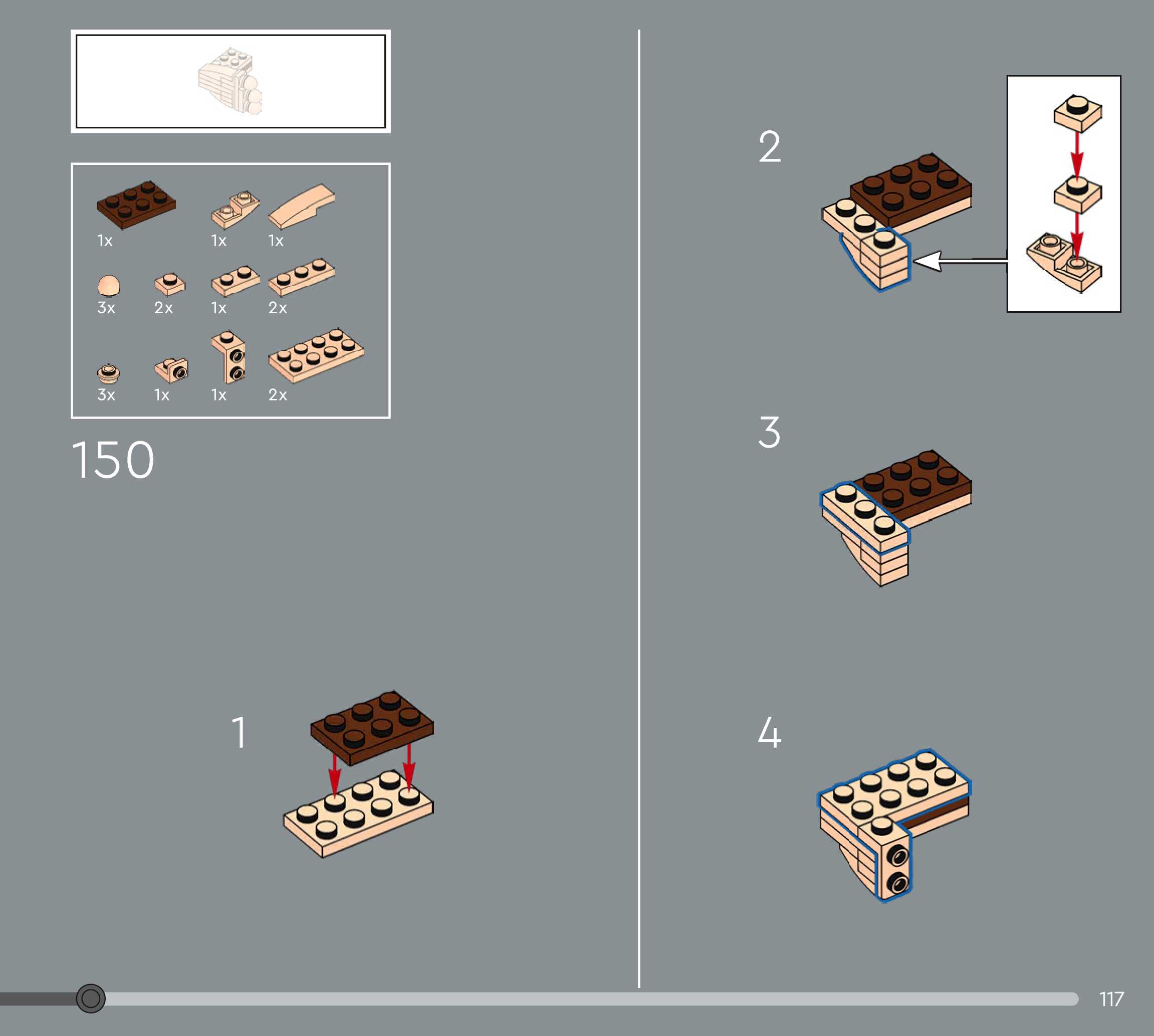 1x
1x
1x
3x
2x
1x
2x
3x
1x
1x
2x

150

1

2

3

4

117