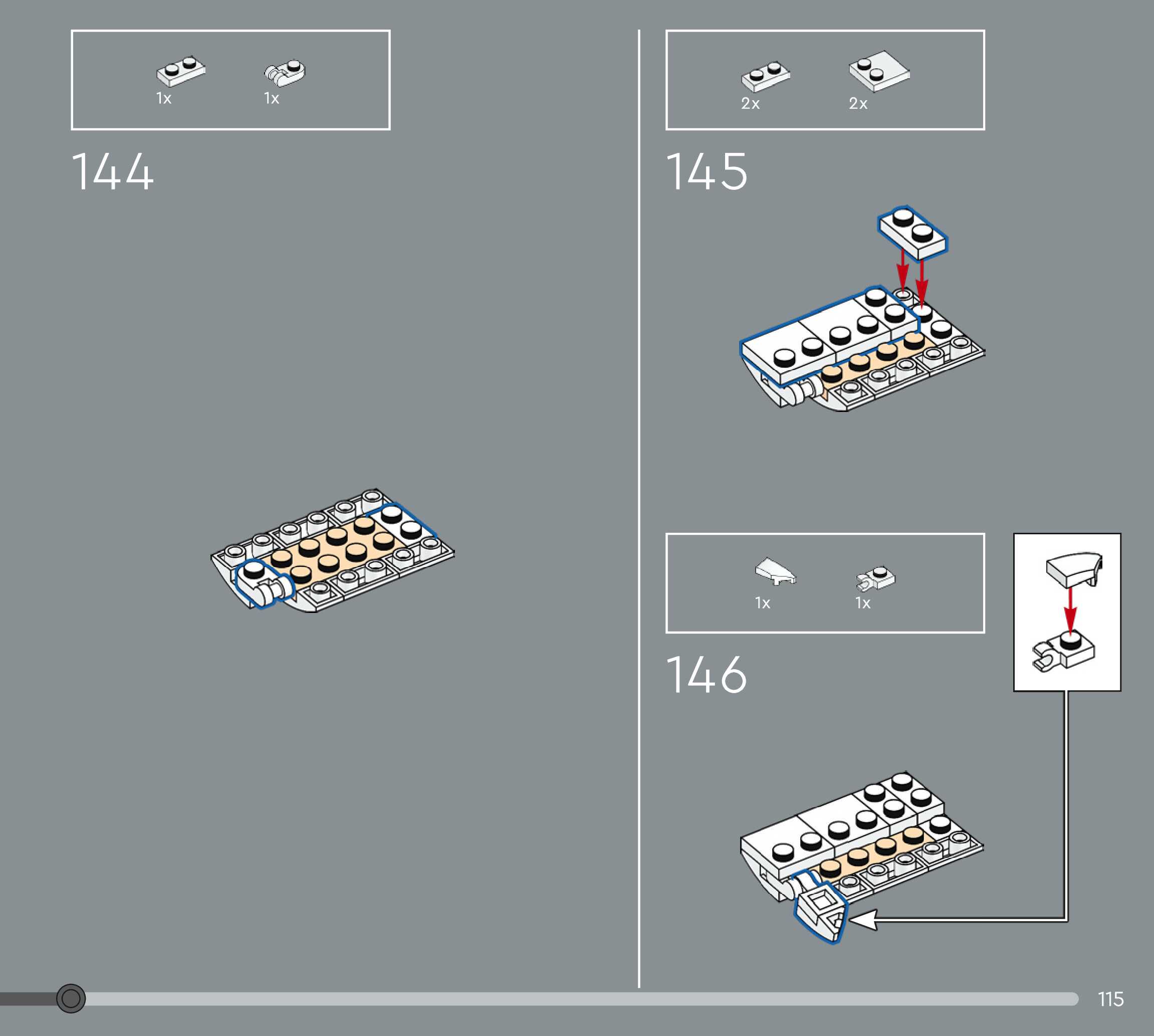 1x 1x

144

2x 2x

145

1x 1x

146

115