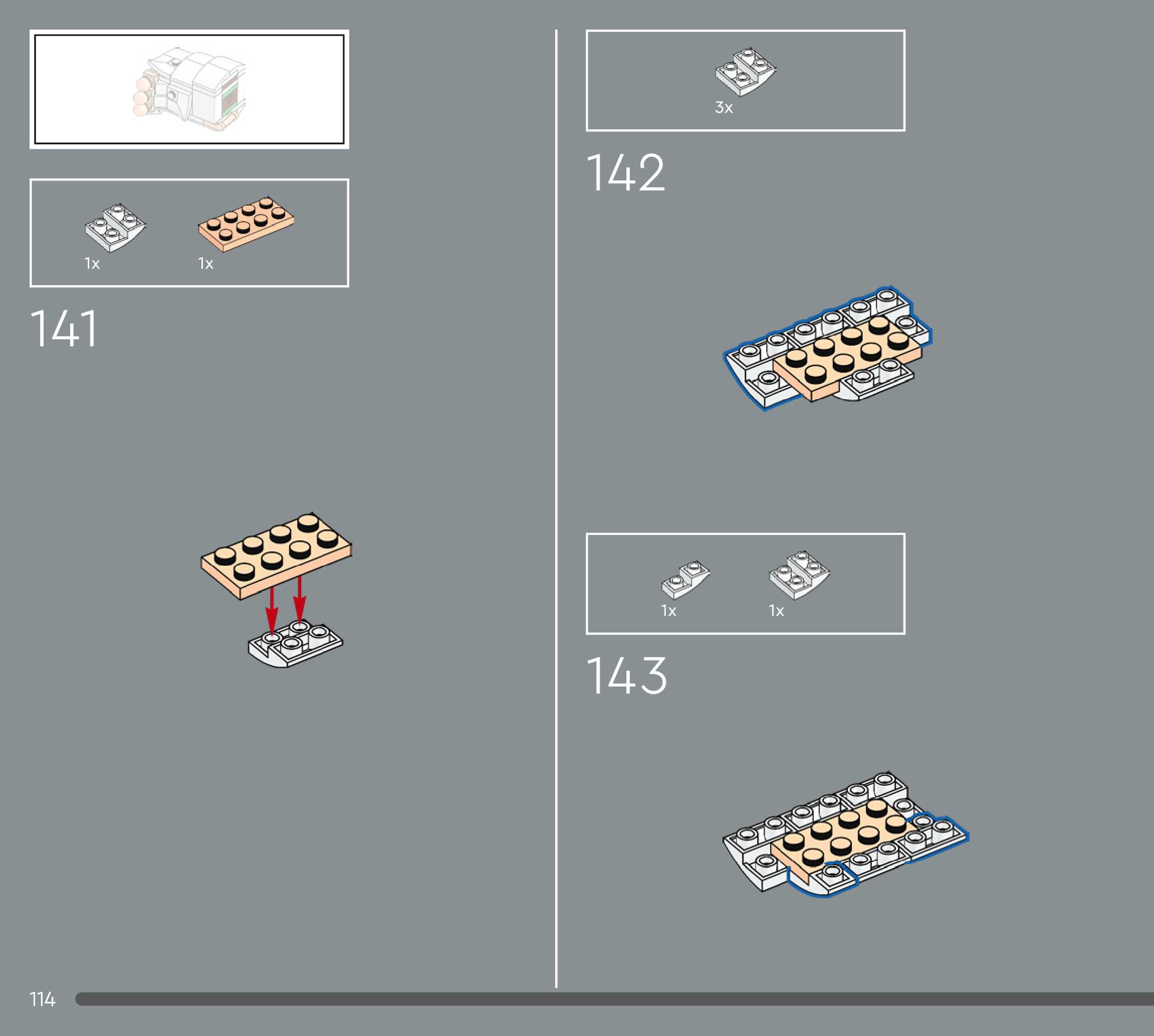 1x

1x

141

3x

142

1x

1x

143

114