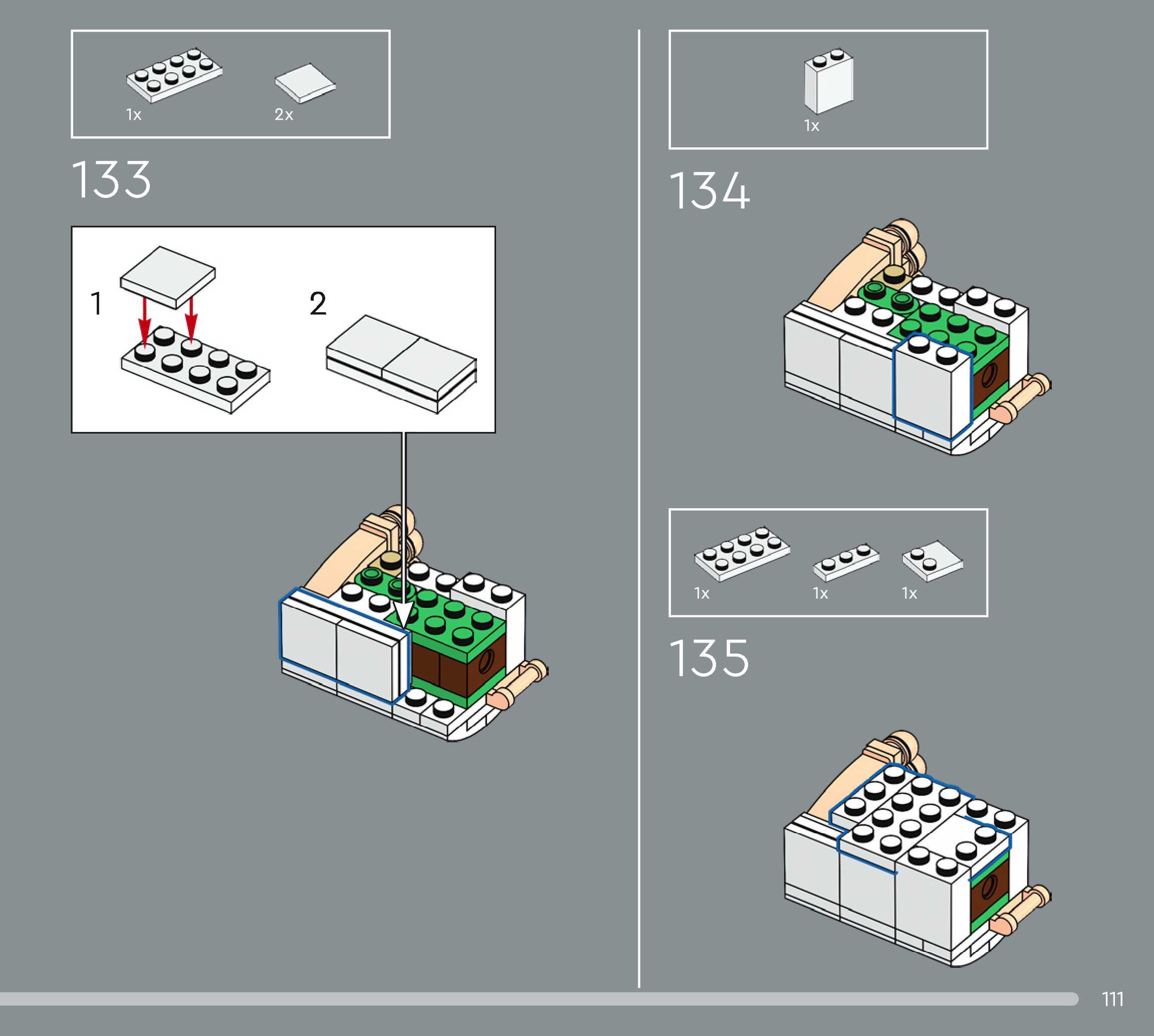 1x 2x

133

1

2

1x

134

1x 1x 1x

135

111