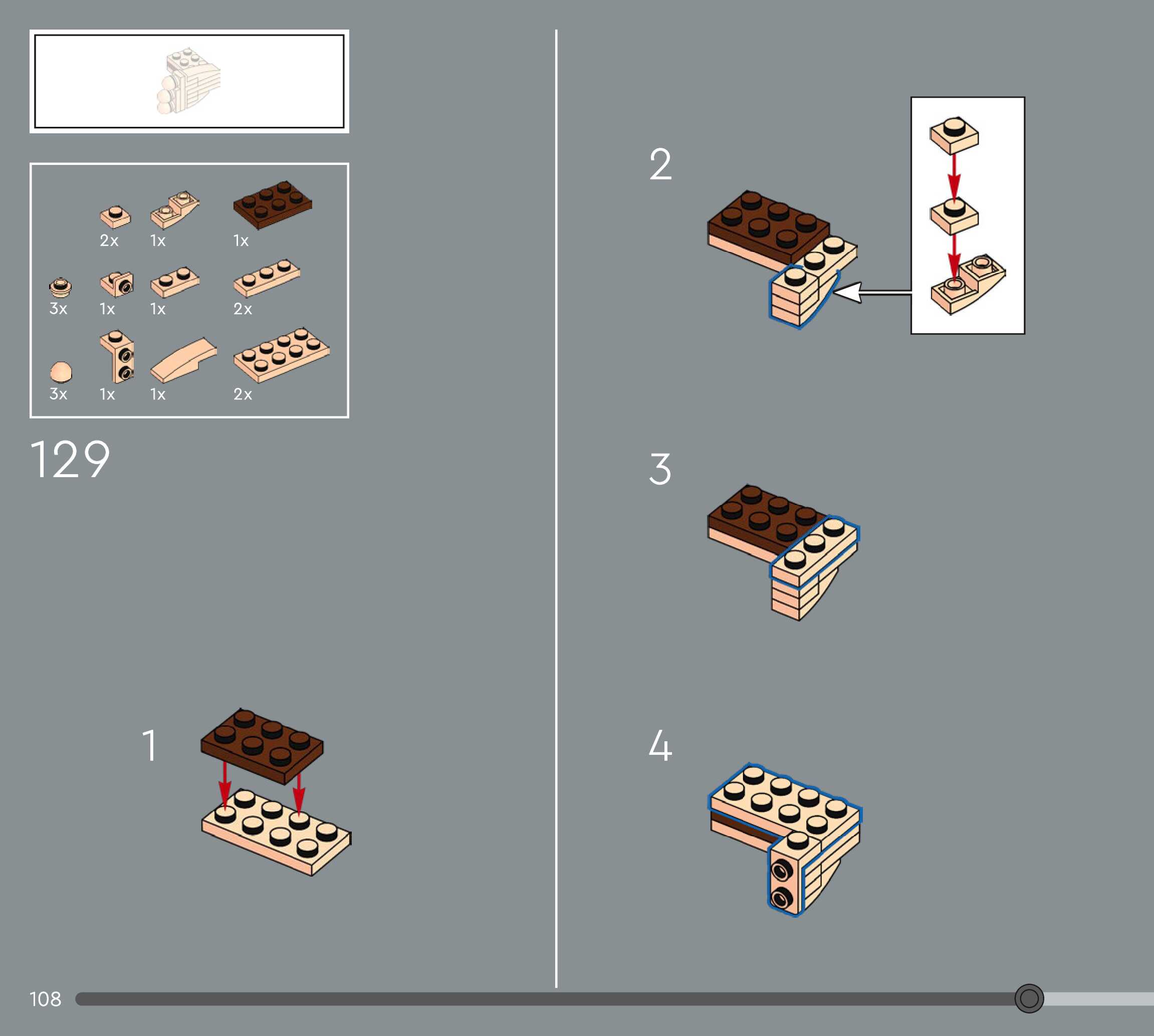 2x 1x 1x

3x 1x 1x 2x

3x 1x 1x 2x

129

1

2

3

4

108