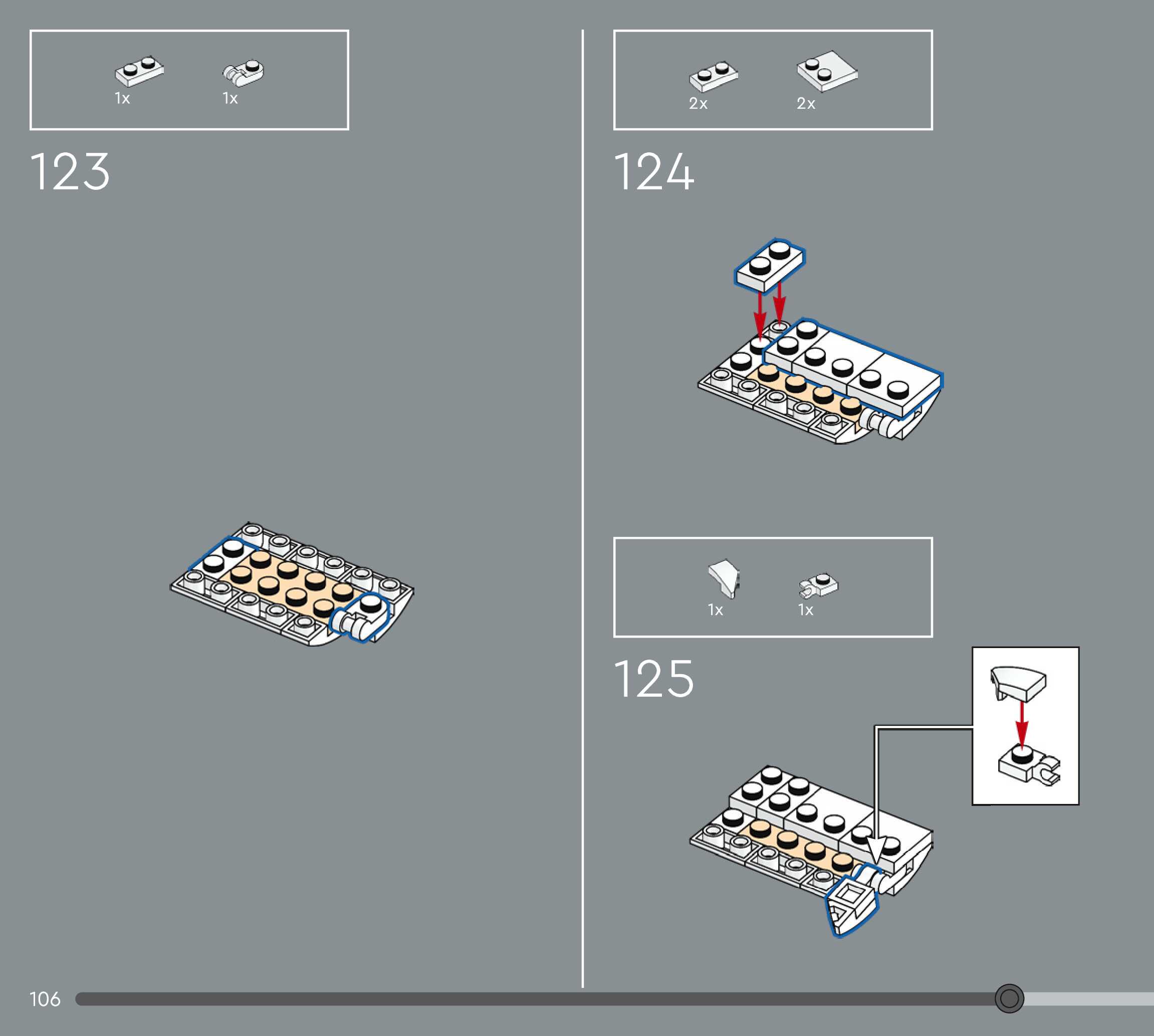 1x 1x

123

2x 2x

124

1x 1x

125

106